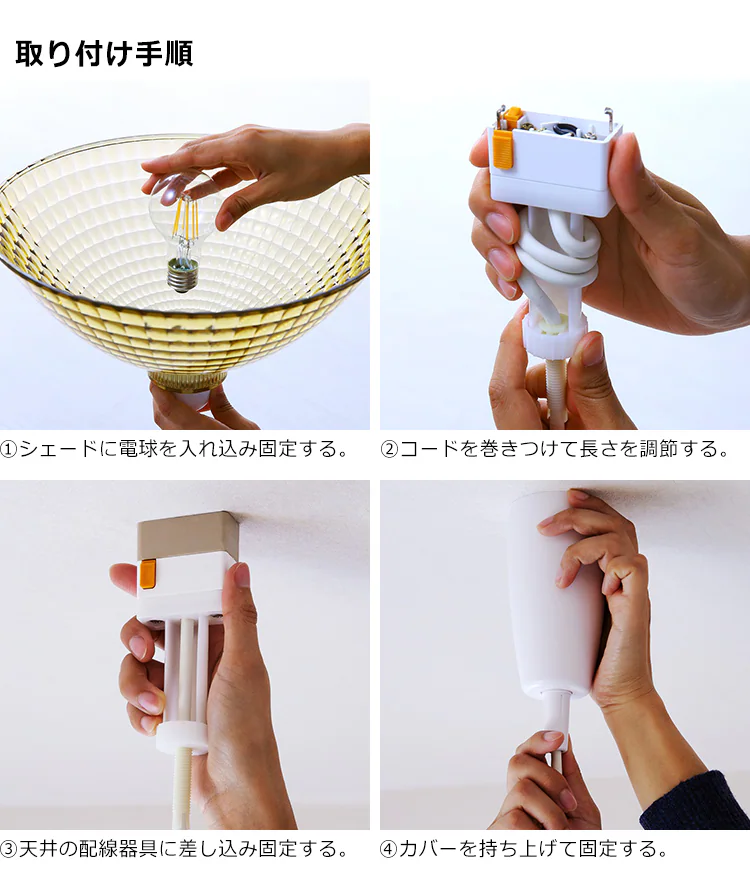 取り付け手順

①シェードに電球を入れ込み固定する。

②コードを巻きつけて長さを調節する。

③天井の配線器具に差し込み固定する。

④カバーを持ち上げて固定する。