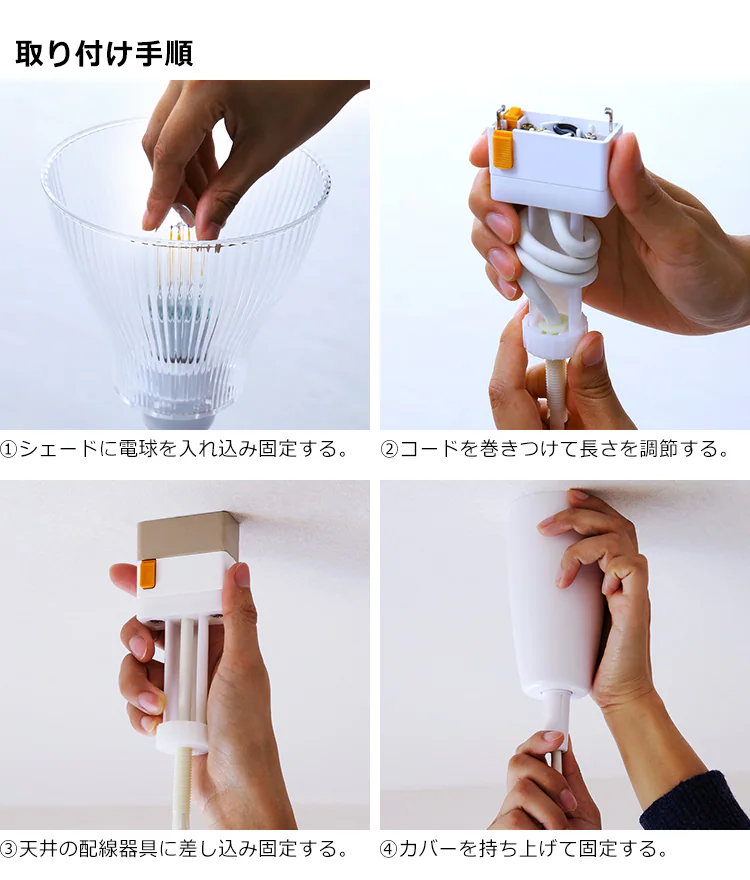 取り付け手順

①シェードに電球を入れ込み固定する。

②コードを巻きつけて長さを調節する。

③天井の配線器具に差し込み固定する。

④カバーを持ち上げて固定する。