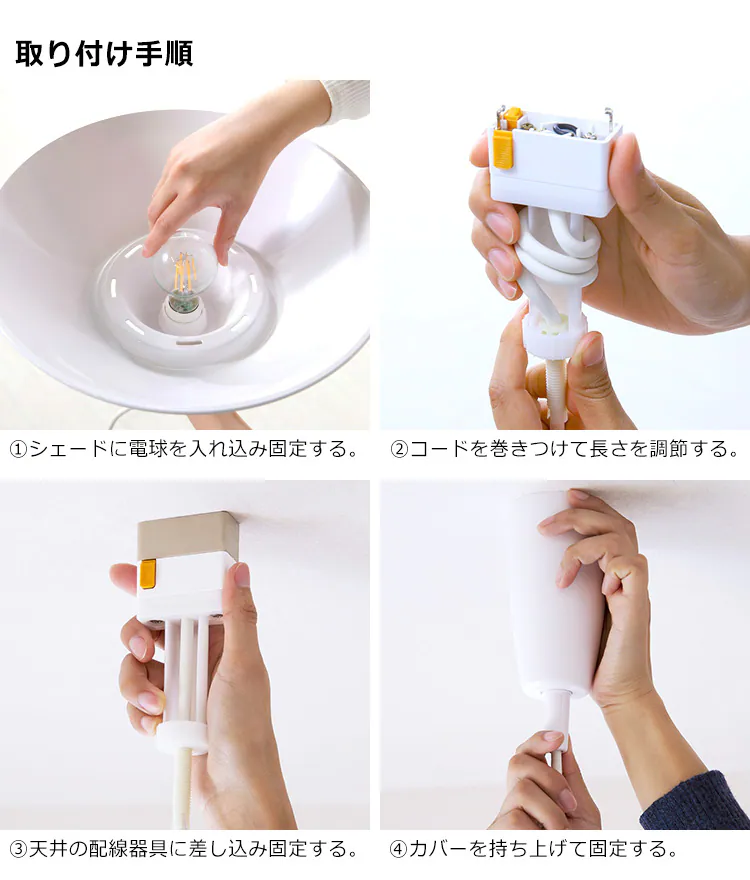 取り付け手順

①シェードに電球を入れ込み固定する。

②コードを巻きつけて長さを調節する。

③天井の配線器具に差し込み固定する。

④カバーを持ち上げて固定する。