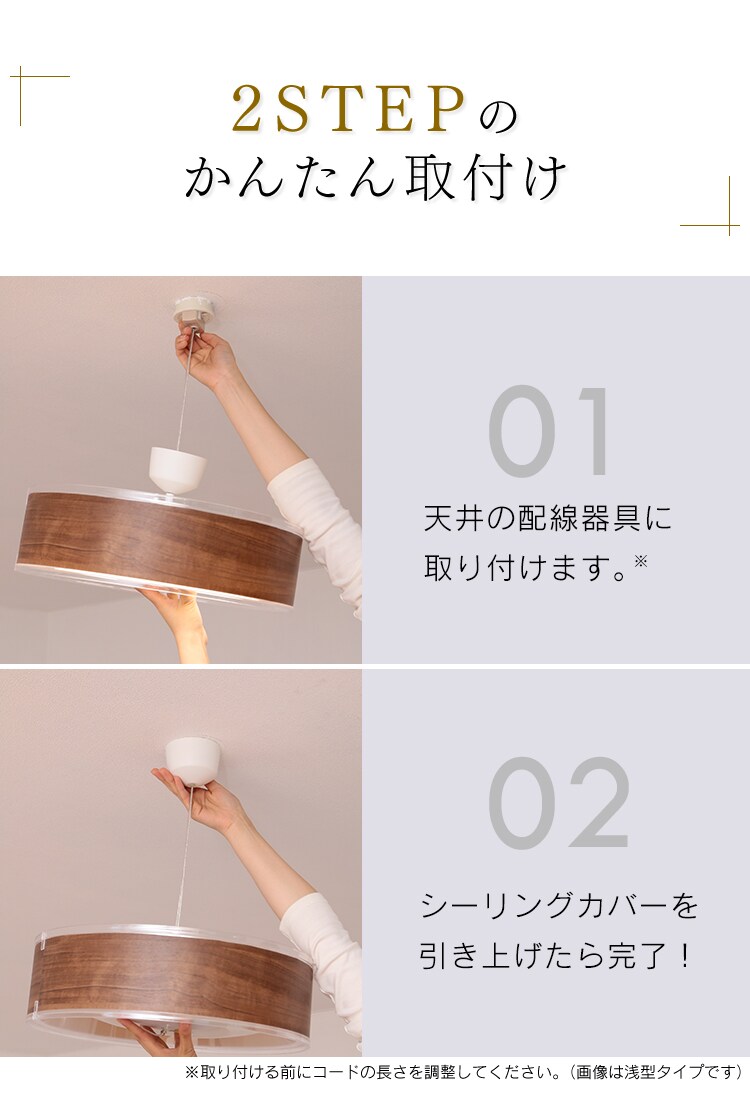 2STEPの
かんたん取付け

01

天井の配線器具に取り付けます。※

02

シーリングカバーを引き上げたら完了！

※取り付ける前にコードの長さを調整してください。（画像は浅型タイプです）