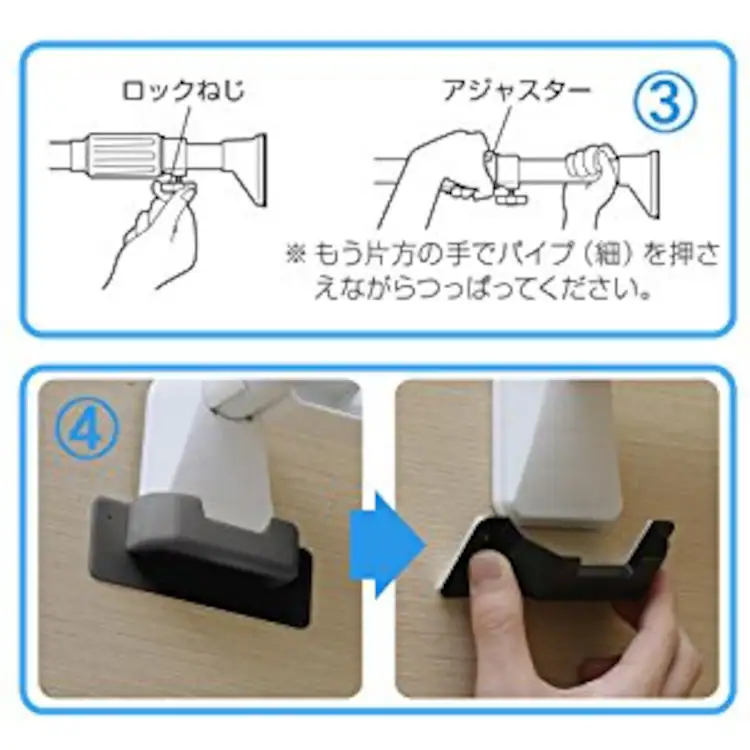 ロックねじ

アジャスター

③

※ もう片方の手でパイプ（細）を押さえながらつっぱってください。

④