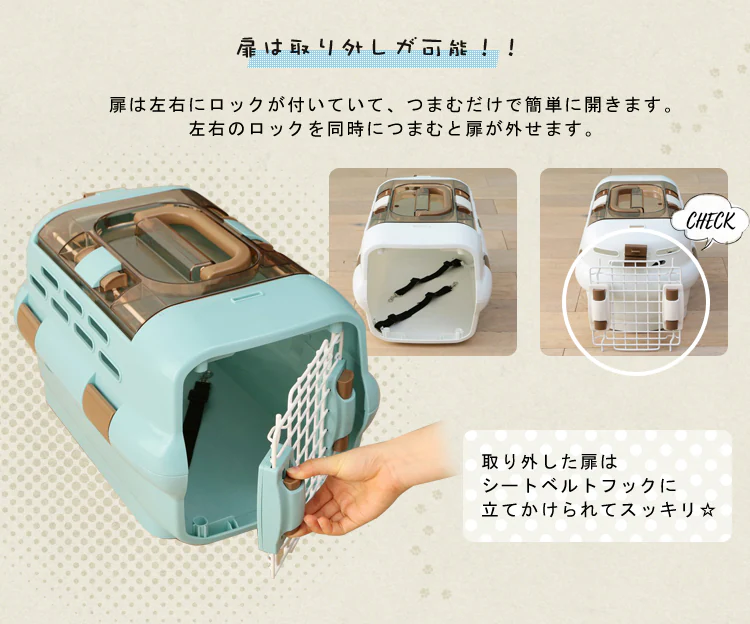 扉は取り外しが可能！！

扉は左右にロックが付いていて、つまむだけで簡単に開きます。
左右のロックを同時につまむと扉が外せます。

CHECK

取り外した扉は
シートベルトフックに
立てかけられてスッキリ☆