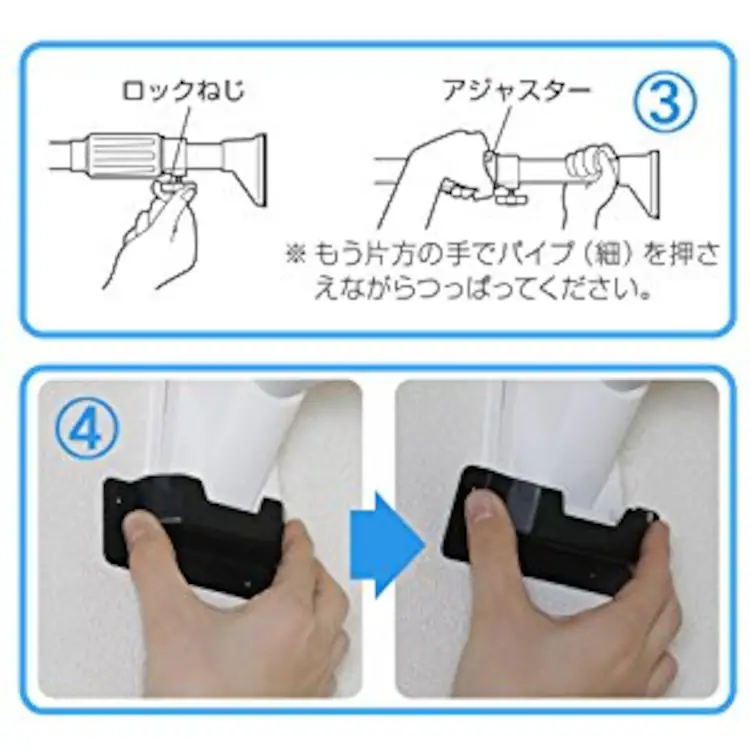 ロックねじ

アジャスター

③

※ もう片方の手でパイプ（細）を押さえながらつっぱってください。

④