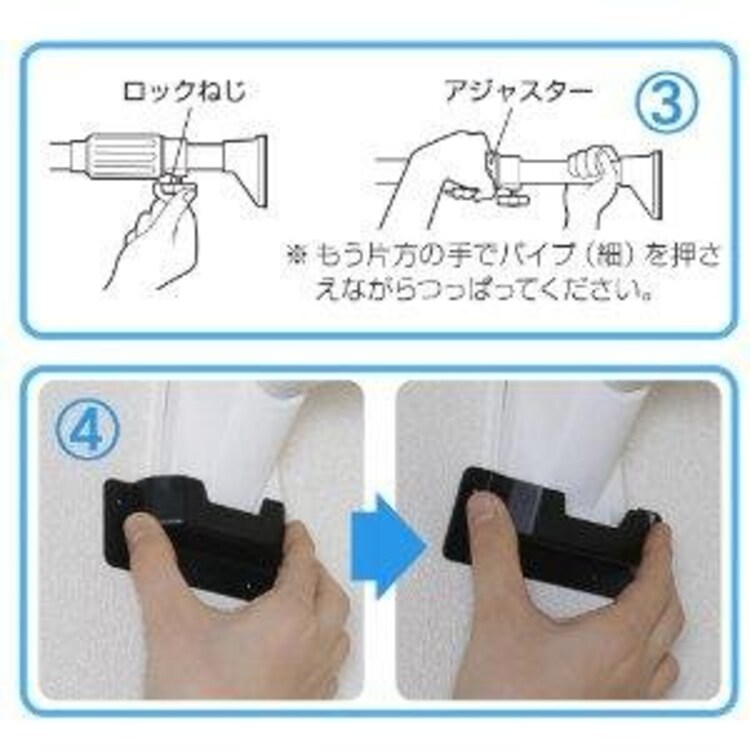 ロックねじ

アジャスター

③

※ もう片方の手でパイプ（細）を押さえながらつっぱってください。

④