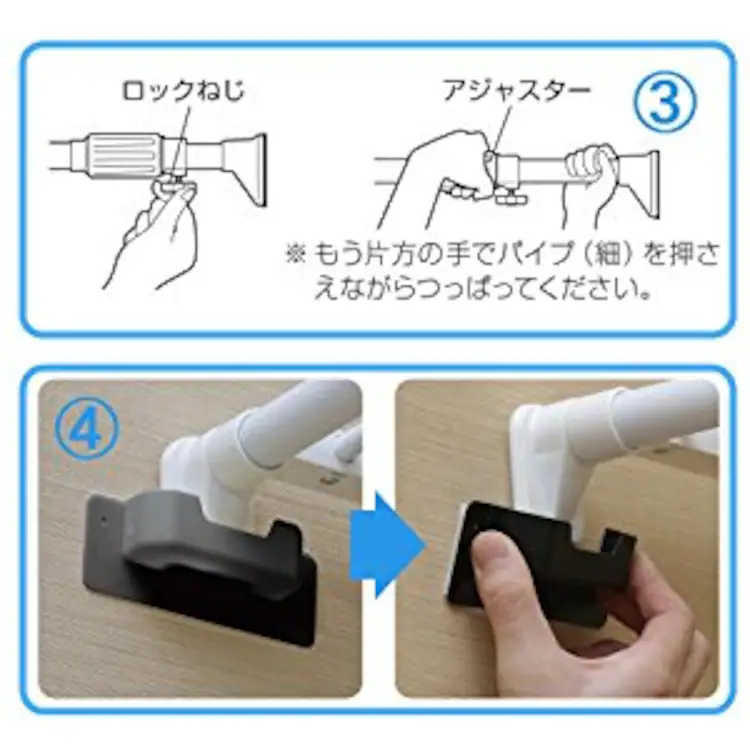 ロックねじ

アジャスター

③

※ もう片方の手でパイプ（細）を押さえながらつっぱってください。

④