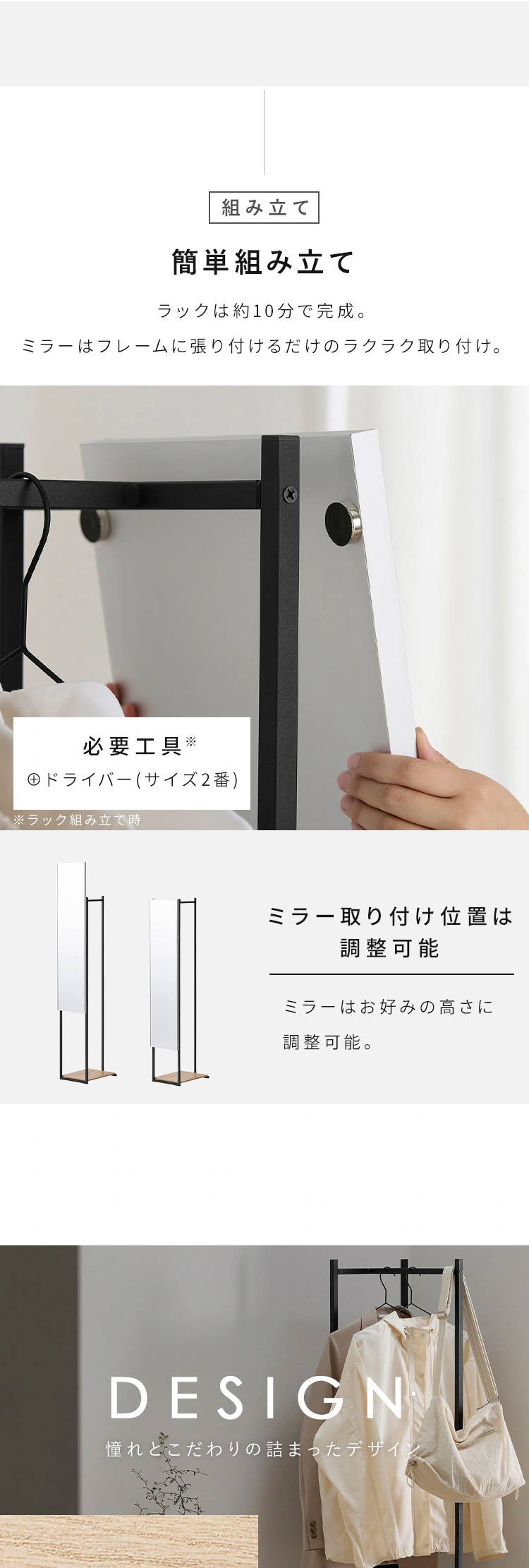 組み立て

簡単組み立て

ラックは約10分で完成。

ミラーはフレームに張り付けるだけのラクラク取り付け。

必要工具※

⊕ドライバー(サイズ2番)

※ラック組み立て時

ミラー取り付け位置は調整可能

ミラーはお好みの高さに調整可能。

DESIGN

憧れとこだわりの詰まったデザイン