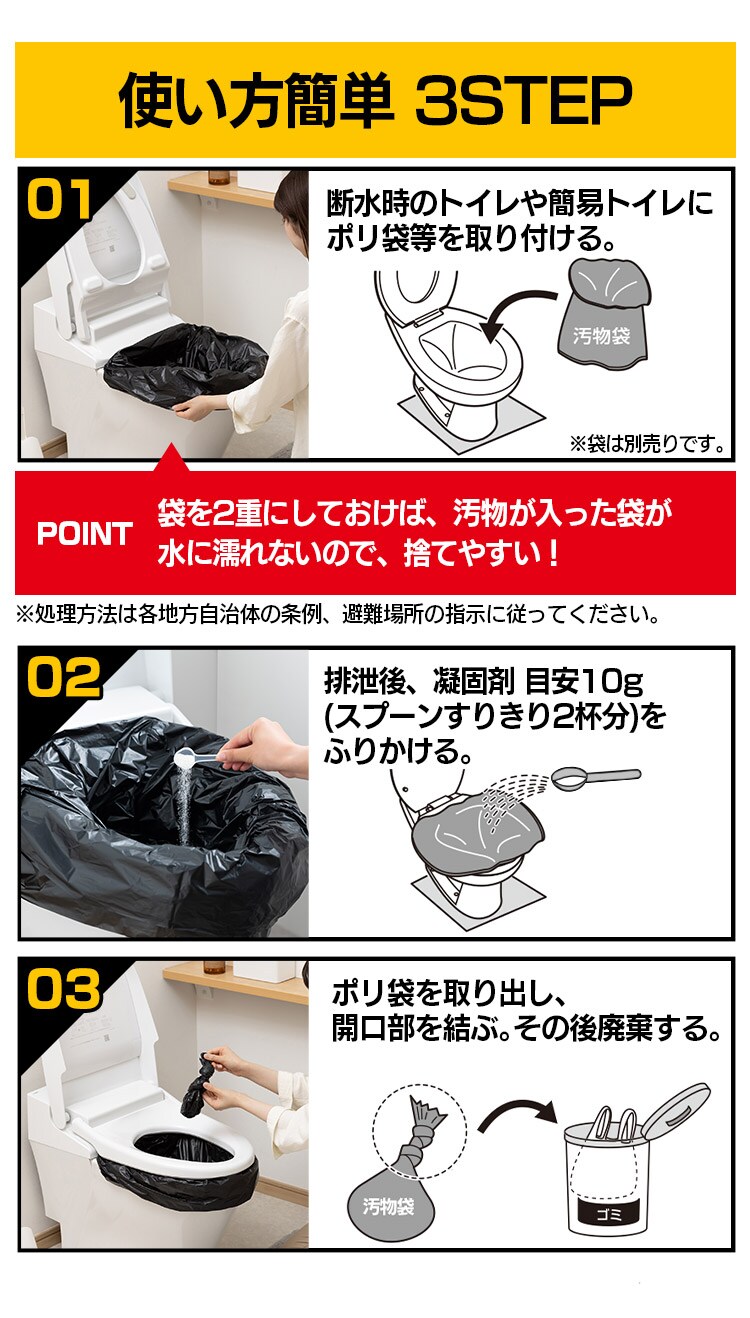 使い方簡単 3STEP

01

断水時のトイレや簡易トイレにポリ袋等を取り付ける。

汚物袋

※袋は別売りです。

POINT

袋を2重にしておけば、汚物が入った袋が水に濡れないので、捨てやすい！

※処理方法は各地方自治体の条例、避難場所の指示に従ってください。

02

排泄後、凝固剤 目安10g (スプーンすりきり2杯分)をふりかける。

03

ポリ袋を取り出し、開口部を結ぶ。その後廃棄する。

汚物袋

ゴミ