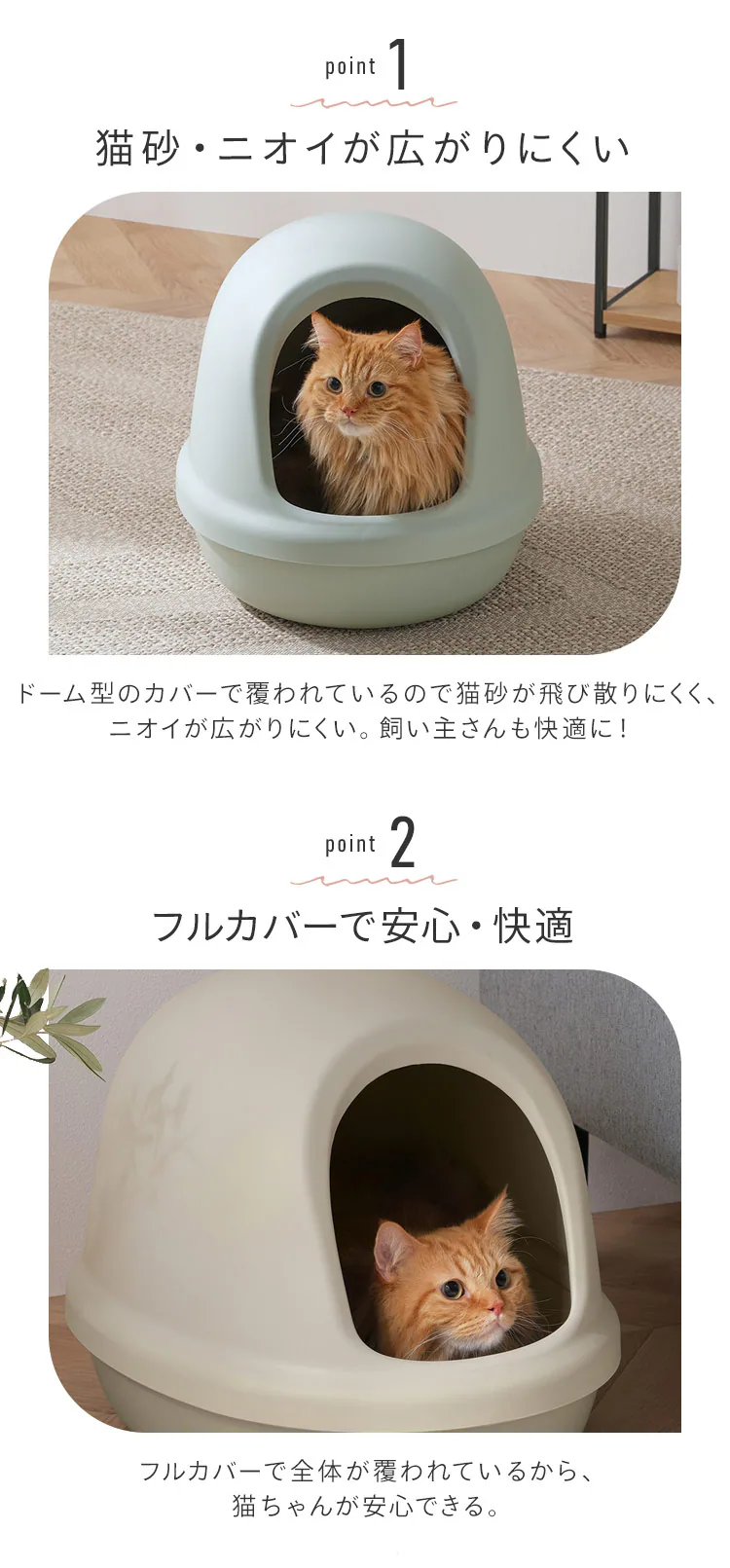 point 1

猫砂・ニオイが広がりにくい

ドーム型のカバーで覆われているので猫砂が飛び散りにくく、ニオイが広がりにくい。飼い主さんも快適に！

point 2

フルカバーで安心・快適

フルカバーで全体が覆われているから、猫ちゃんが安心できる。