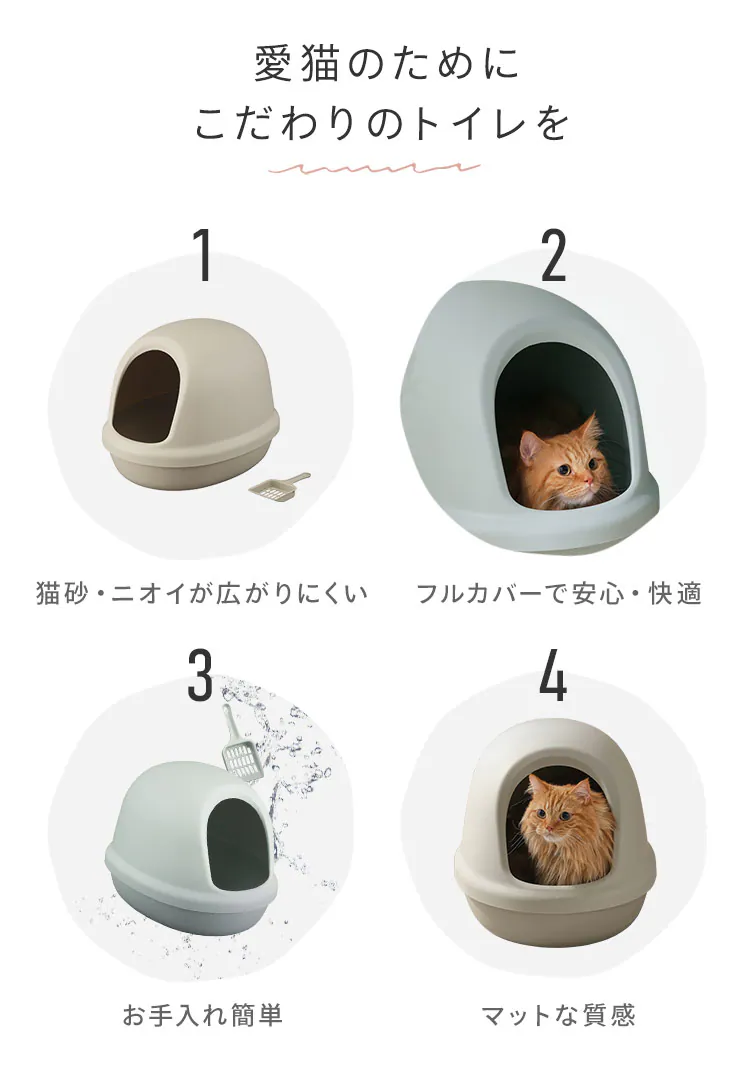 愛猫のために
こだわりのトイレを

1

猫砂・ニオイが広がりにくい

2

フルカバーで安心・快適

3

お手入れ簡単

4

マットな質感