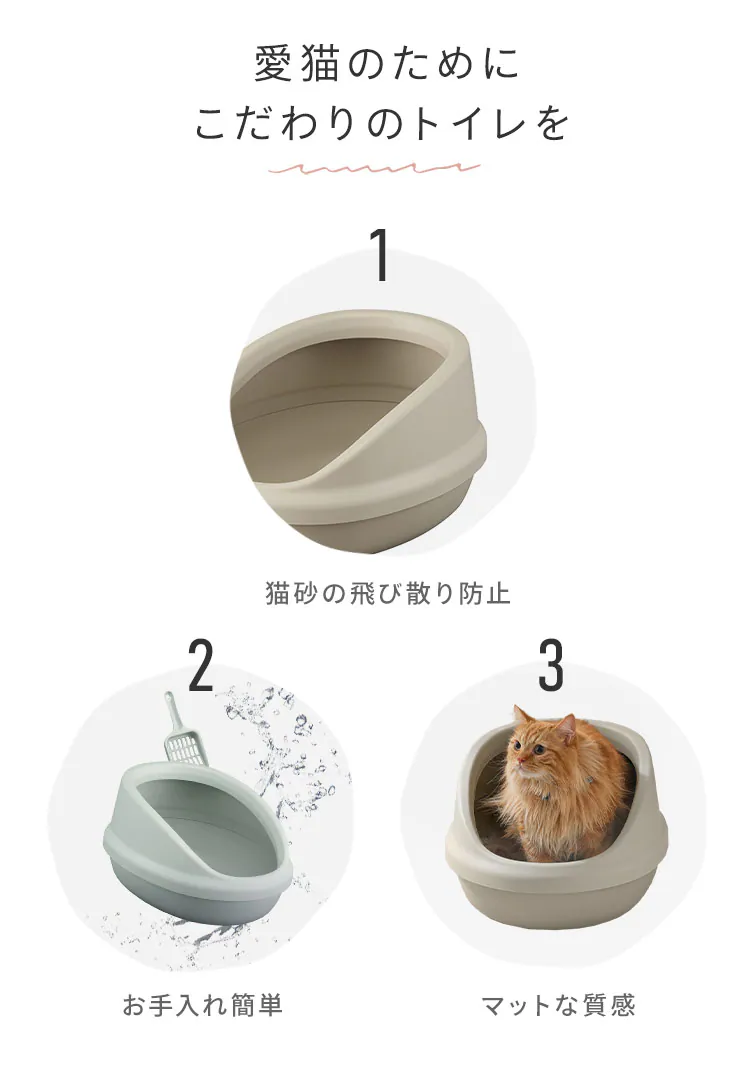 愛猫のために
こだわりのトイレを

1

猫砂の飛び散り防止

2

お手入れ簡単

3

マットな質感