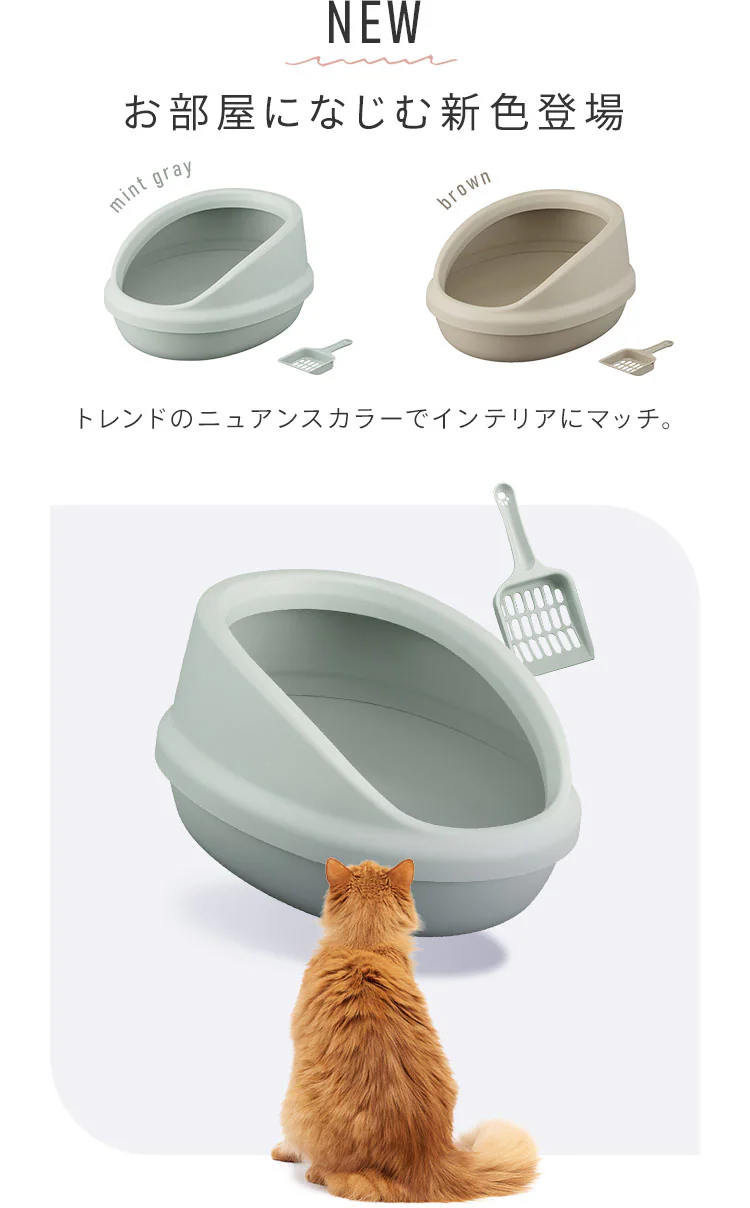 NEW

お部屋になじむ新色登場

mint gray

brown

トレンドのニュアンスカラーでインテリアにマッチ。