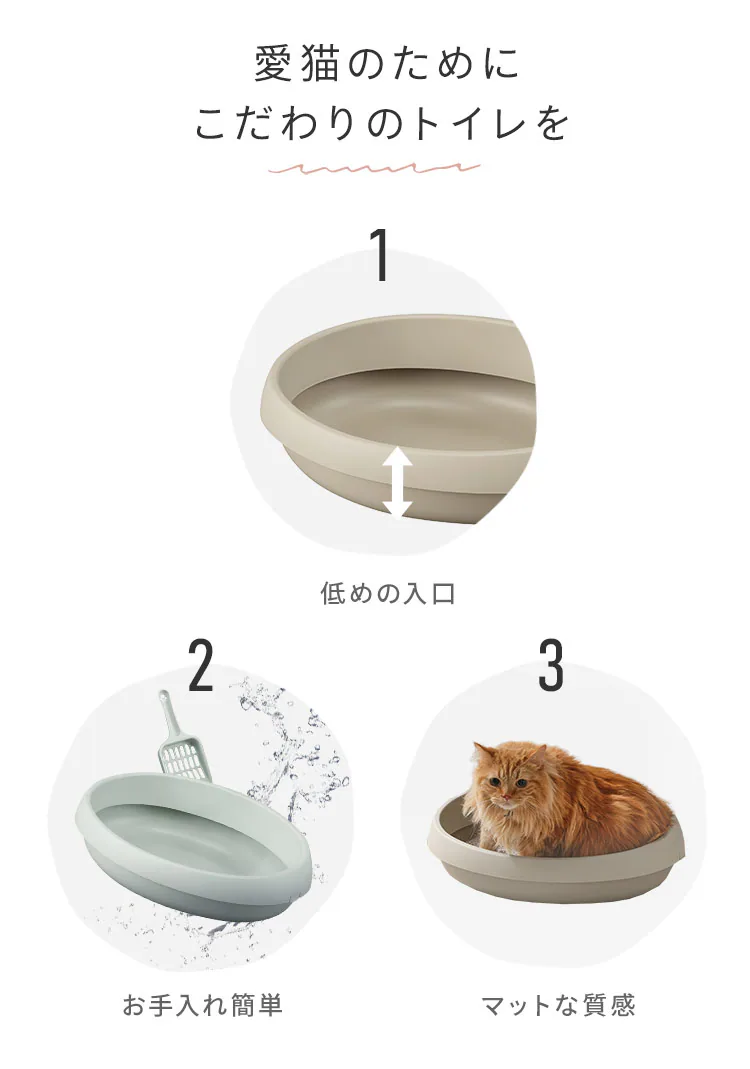 愛猫のために
こだわりのトイレを

1

低めの入口

2

お手入れ簡単

3

マットな質感