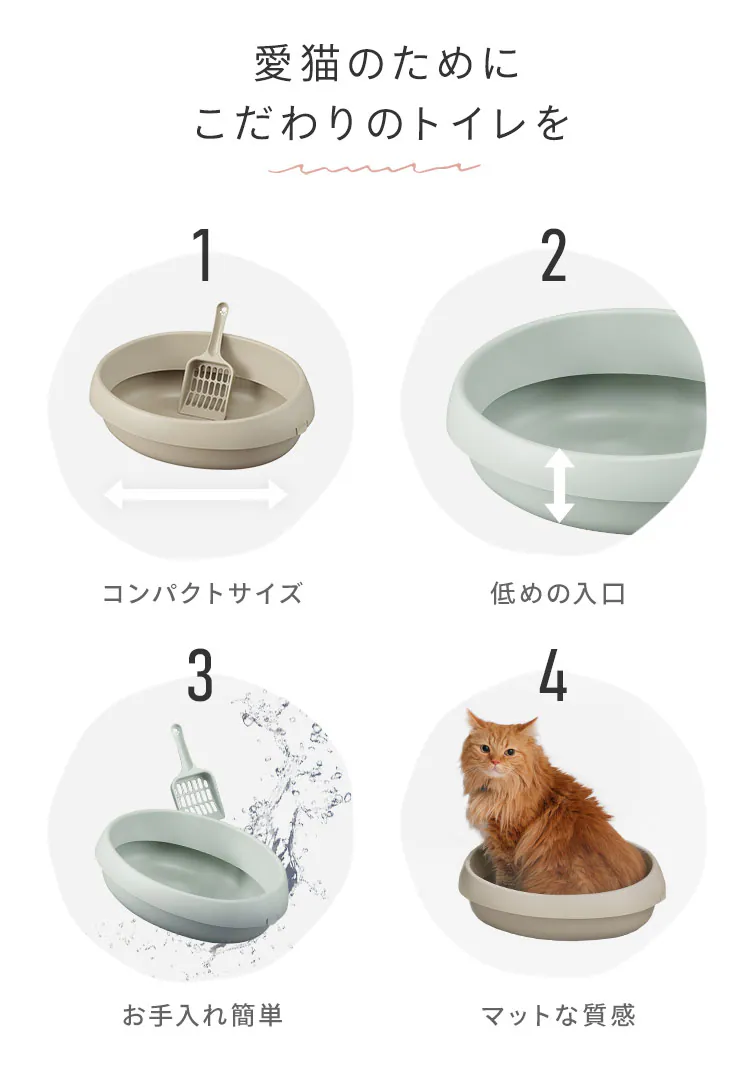 愛猫のために
こだわりのトイレを

1

コンパクトサイズ

2

低めの入口

3

お手入れ簡単

4

マットな質感