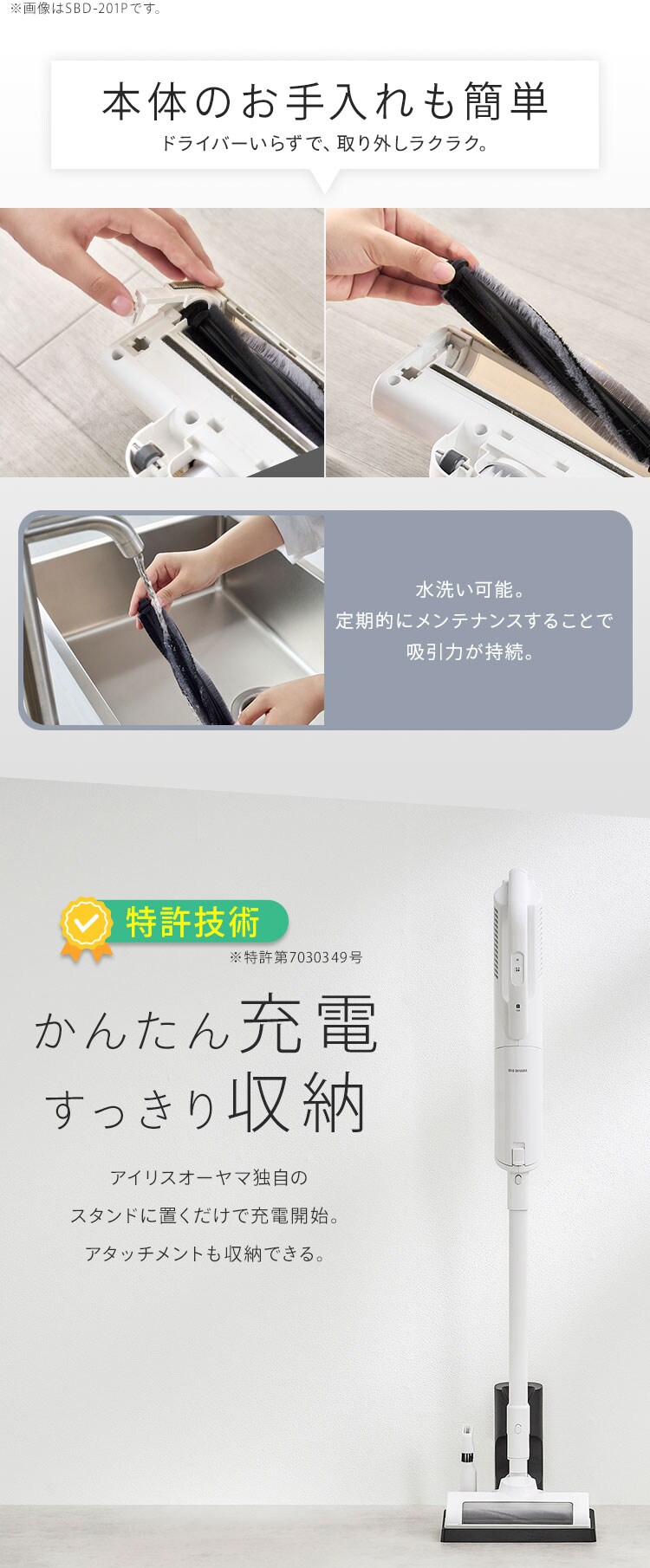 ※画像はSBD-201Pです。

本体のお手入れも簡単
ドライバーいらずで、取り外しラクラク。

水洗い可能。
定期的にメンテナンスすることで
吸引力が持続。

特許技術
※特許第7030349号

かんたん充電
すっきり収納

アイリスオーヤマ独自の
スタンドに置くだけで充電開始。
アタッチメントも収納できる。

IRIS OHYAMA