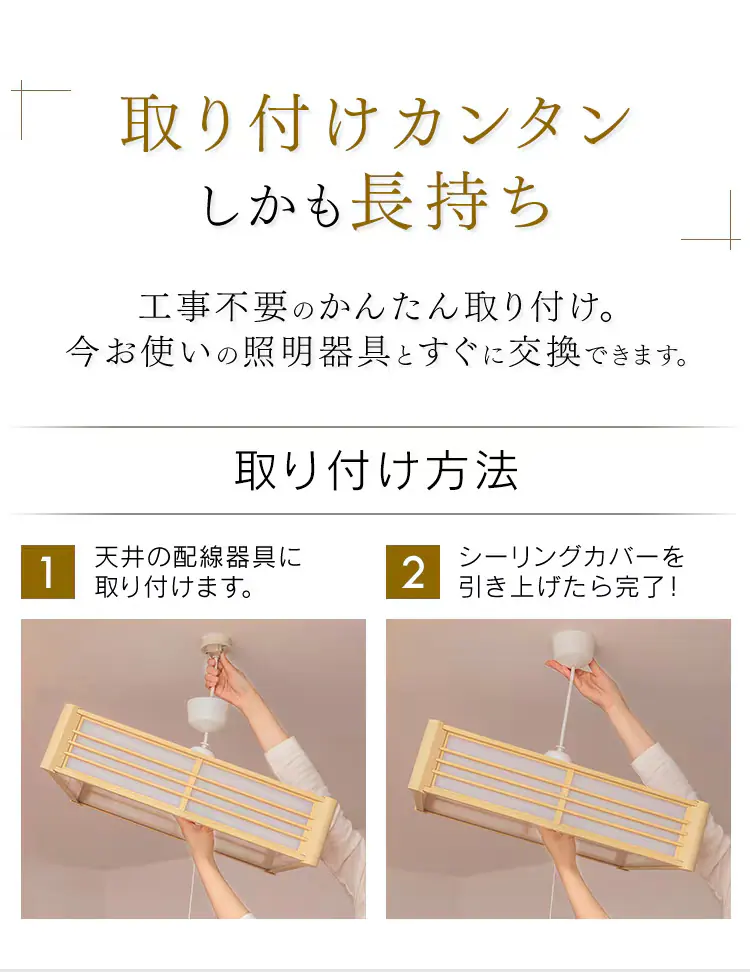 取り付けカンタン
しかも長持ち

工事不要のかんたん取り付け。
今お使いの照明器具とすぐに交換できます。

取り付け方法

1 天井の配線器具に取り付けます。

2 シーリングカバーを引き上げたら完了！