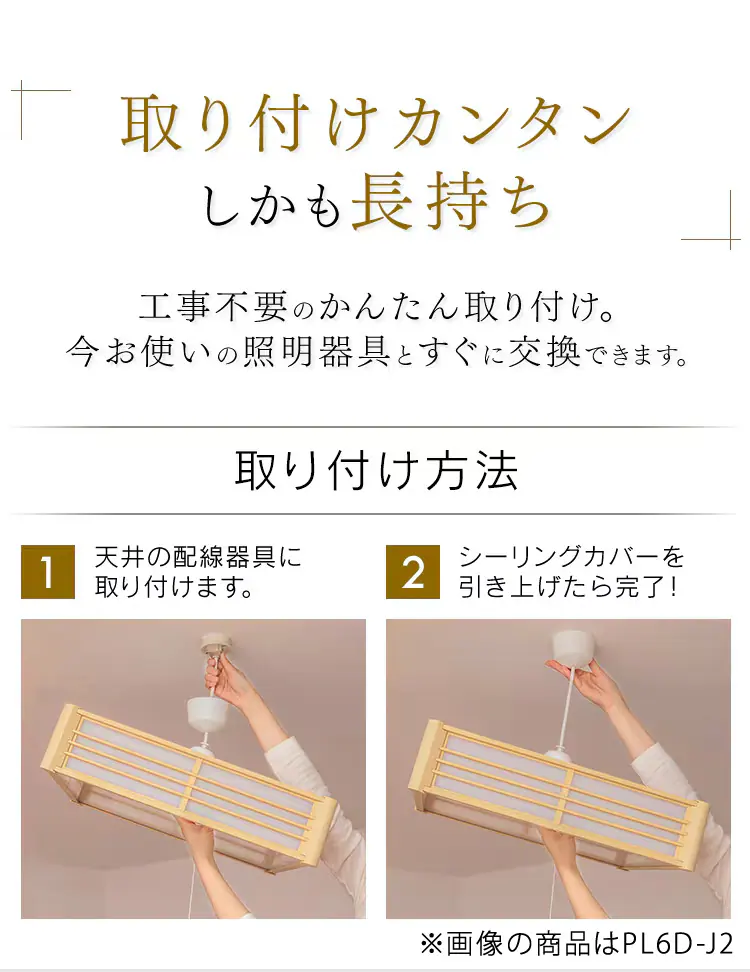 取り付けカンタン
しかも長持ち

工事不要のかんたん取り付け。
今お使いの照明器具とすぐに交換できます。

取り付け方法

1 天井の配線器具に取り付けます。

2 シーリングカバーを引き上げたら完了！

※画像の商品はPL6D-J2