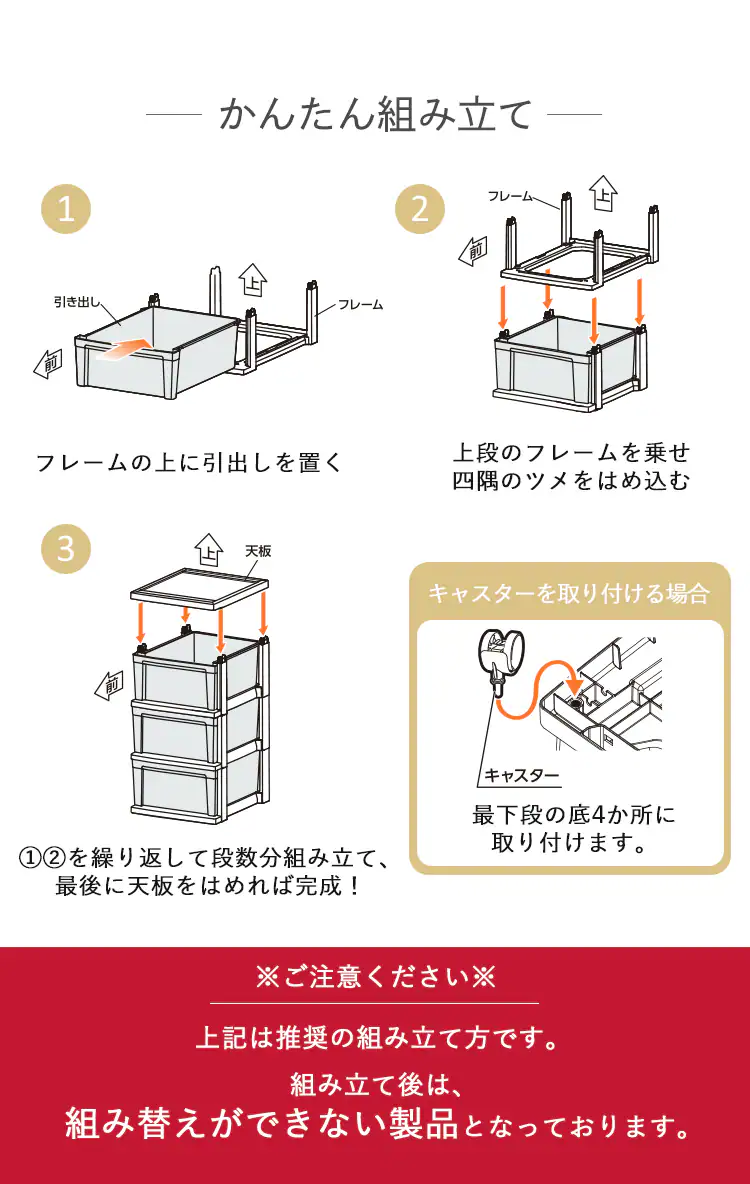 かんたん組み立て

1

引き出し
上
フレーム
前

フレームの上に引出しを置く

2

フレーム
上
前

上段のフレームを乗せ
四隅のツメをはめ込む

3

上
天板
前

①②を繰り返して段数分組み立て、
最後に天板をはめれば完成！

キャスターを取り付ける場合

キャスター

最下段の底4か所に
取り付けます。

※ご注意ください※

上記は推奨の組み立て方です。

組み立て後は、
組み替えができない製品となっております。