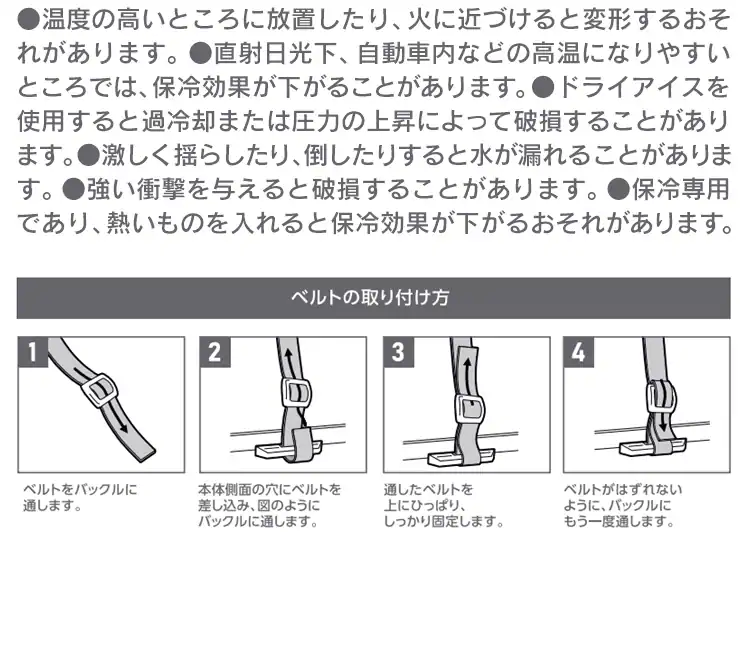 ●温度の高いところに放置したり、火に近づけると変形するおそれがあります。●直射日光下、自動車内などの高温になりやすいところでは、保冷効果が下がることがあります。●ドライアイスを使用すると過冷却または圧力の上昇によって破損することがあります。●激しく揺らしたり、倒したりすると水が漏れることがあります。●強い衝撃を与えると破損することがあります。●保冷専用であり、熱いものを入れると保冷効果が下がるおそれがあります。

ベルトの取り付け方

1

ベルトをバックルに通します。

2

本体側面の穴にベルトを差し込み、図のようにバックルに通します。

3

通したベルトを上にひっぱり、しっかり固定します。

4

ベルトがはずれないように、バックルにもう一度通します。