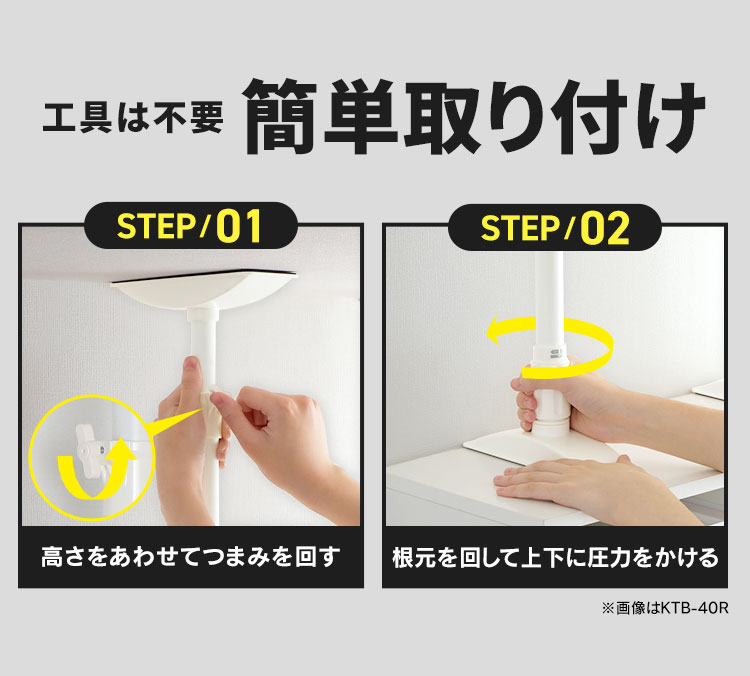 工具は不要 簡単取り付け

STEP/01

高さをあわせてつまみを回す

STEP/02

根元を回して上下に圧力をかける

※画像はKTB-40R