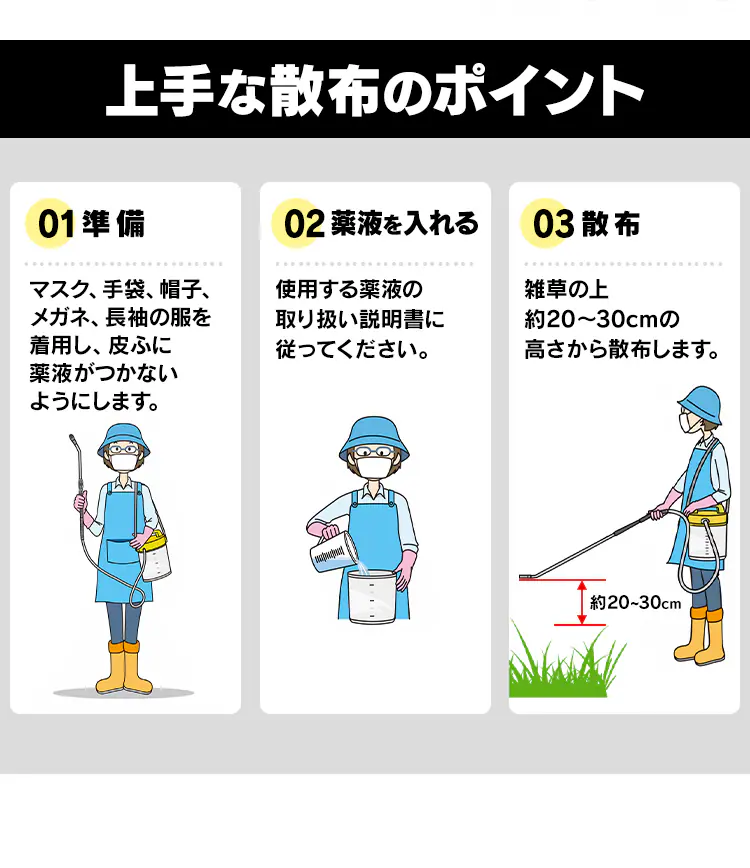 上手な散布のポイント

01 準備

マスク、手袋、帽子、メガネ、長袖の服を着用し、皮ふに薬液がつかないようにします。

02 薬液を入れる

使用する薬液の取り扱い説明書に従ってください。

03 散布

雑草の上約20～30cmの高さから散布します。

約20~30cm