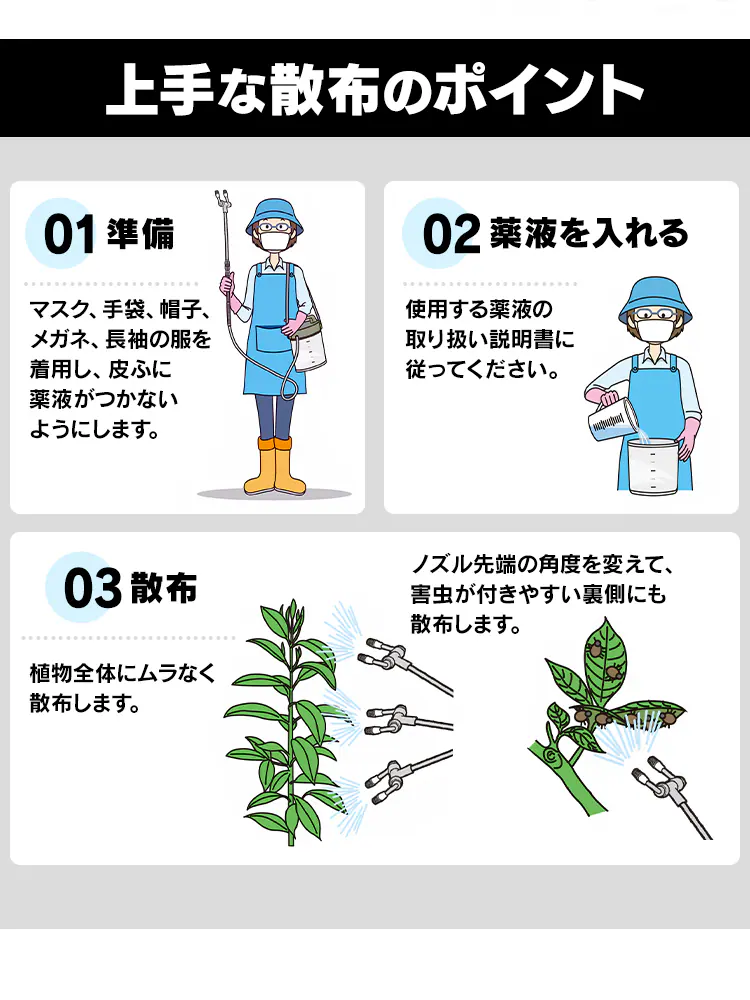 上手な散布のポイント

01 準備

マスク、手袋、帽子、メガネ、長袖の服を着用し、皮ふに薬液がつかないようにします。

02 薬液を入れる

使用する薬液の取り扱い説明書に従ってください。

03 散布

植物全体にムラなく散布します。

ノズル先端の角度を変えて、害虫が付きやすい裏側にも散布します。