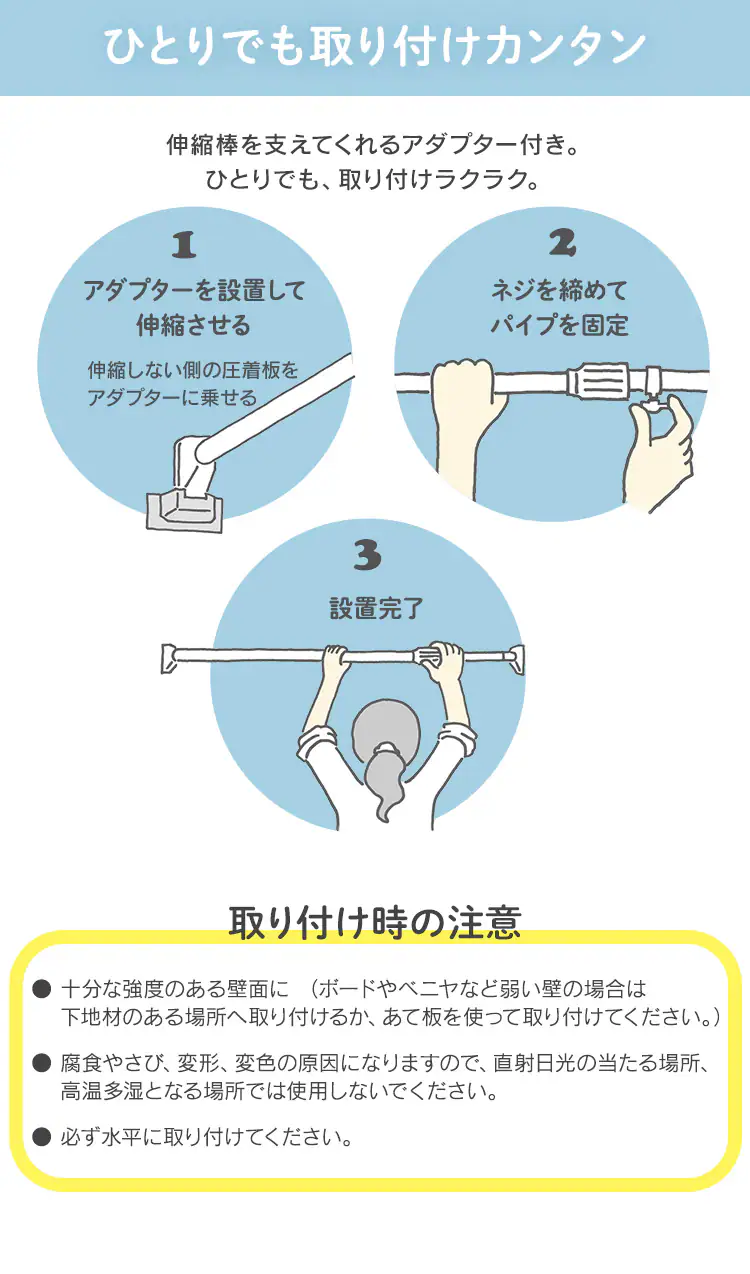 ひとりでも取り付けカンタン

伸縮棒を支えてくれるアダプター付き。
ひとりでも、取り付けラクラク。

1
アダプターを設置して伸縮させる
伸縮しない側の圧着板をアダプターに乗せる

2
ネジを締めてパイプを固定

3
設置完了

取り付け時の注意

● 十分な強度のある壁面に （ボードやベニヤなど弱い壁の場合は下地材のある場所へ取り付けるか、あて板を使って取り付けてください。）

● 腐食やさび、変形、変色の原因になりますので、直射日光の当たる場所、高温多湿となる場所では使用しないでください。

● 必ず水平に取り付けてください。