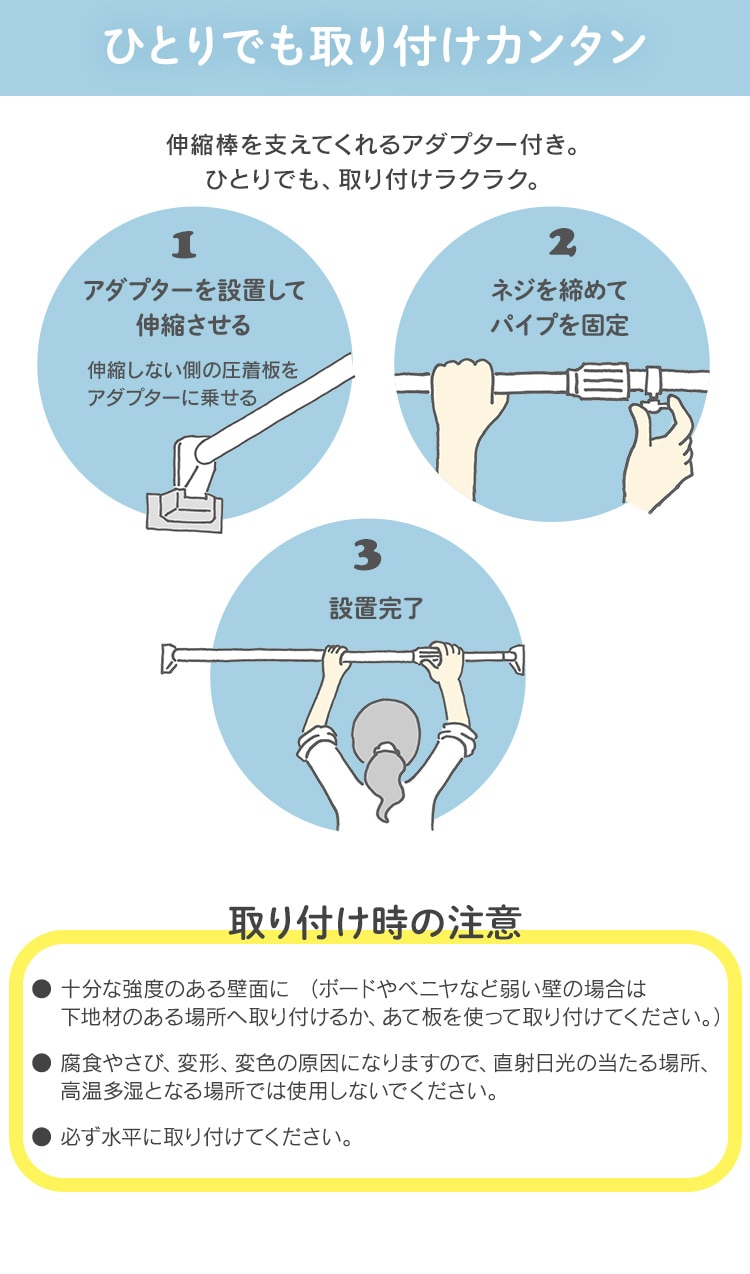 ひとりでも取り付けカンタン

伸縮棒を支えてくれるアダプター付き。
ひとりでも、取り付けラクラク。

1
アダプターを設置して伸縮させる
伸縮しない側の圧着板をアダプターに乗せる

2
ネジを締めてパイプを固定

3
設置完了

取り付け時の注意

● 十分な強度のある壁面に （ボードやベニヤなど弱い壁の場合は下地材のある場所へ取り付けるか、あて板を使って取り付けてください。）

● 腐食やさび、変形、変色の原因になりますので、直射日光の当たる場所、高温多湿となる場所では使用しないでください。

● 必ず水平に取り付けてください。