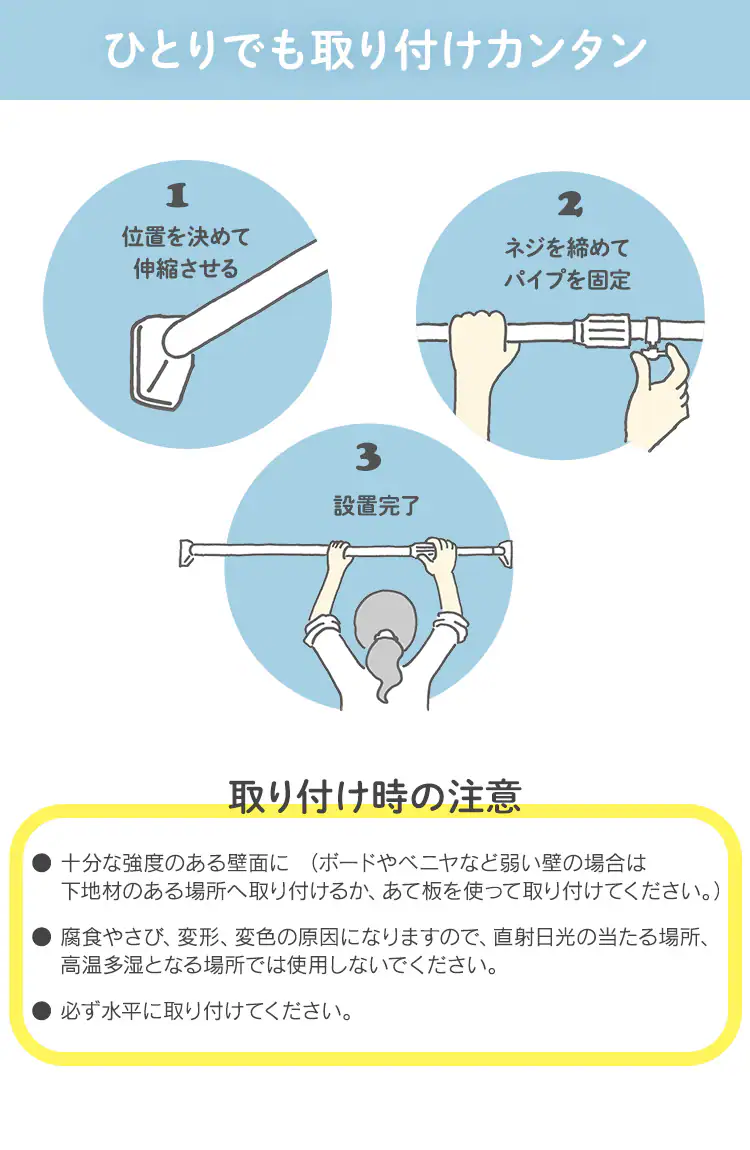 ひとりでも取り付けカンタン

1
位置を決めて
伸縮させる

2
ネジを締めて
パイプを固定

3
設置完了

取り付け時の注意

● 十分な強度のある壁面に （ボードやベニヤなど弱い壁の場合は下地材のある場所へ取り付けるか、あて板を使って取り付けてください。）

● 腐食やさび、変形、変色の原因になりますので、直射日光の当たる場所、高温多湿となる場所では使用しないでください。

● 必ず水平に取り付けてください。