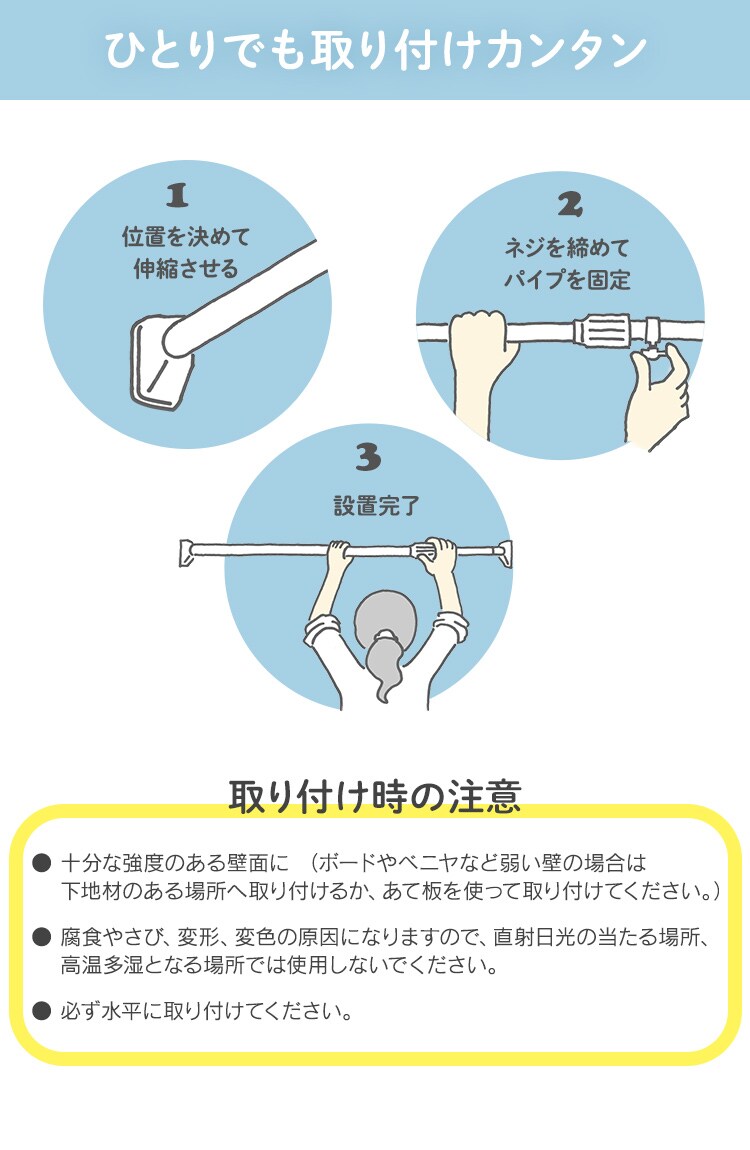 ひとりでも取り付けカンタン

1
位置を決めて
伸縮させる

2
ネジを締めて
パイプを固定

3
設置完了

取り付け時の注意

● 十分な強度のある壁面に （ボードやベニヤなど弱い壁の場合は下地材のある場所へ取り付けるか、あて板を使って取り付けてください。）

● 腐食やさび、変形、変色の原因になりますので、直射日光の当たる場所、高温多湿となる場所では使用しないでください。

● 必ず水平に取り付けてください。