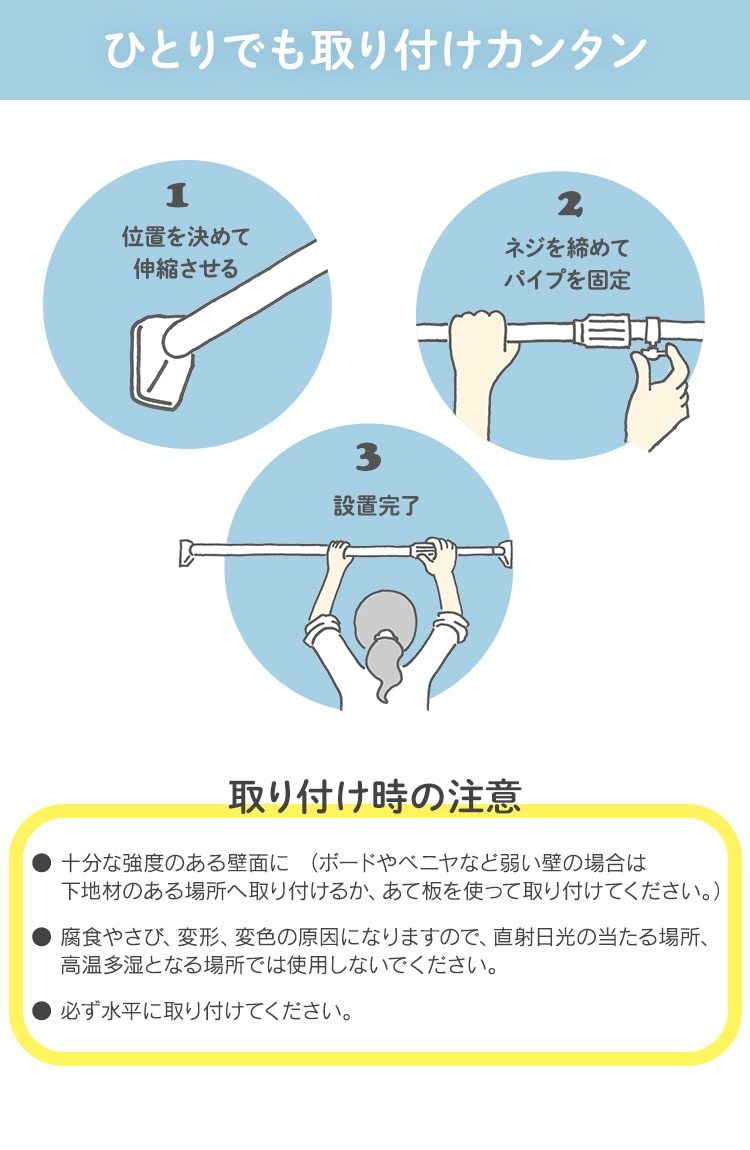 ひとりでも取り付けカンタン

1
位置を決めて
伸縮させる

2
ネジを締めて
パイプを固定

3
設置完了

取り付け時の注意

● 十分な強度のある壁面に （ボードやベニヤなど弱い壁の場合は下地材のある場所へ取り付けるか、あて板を使って取り付けてください。）

● 腐食やさび、変形、変色の原因になりますので、直射日光の当たる場所、高温多湿となる場所では使用しないでください。

● 必ず水平に取り付けてください。