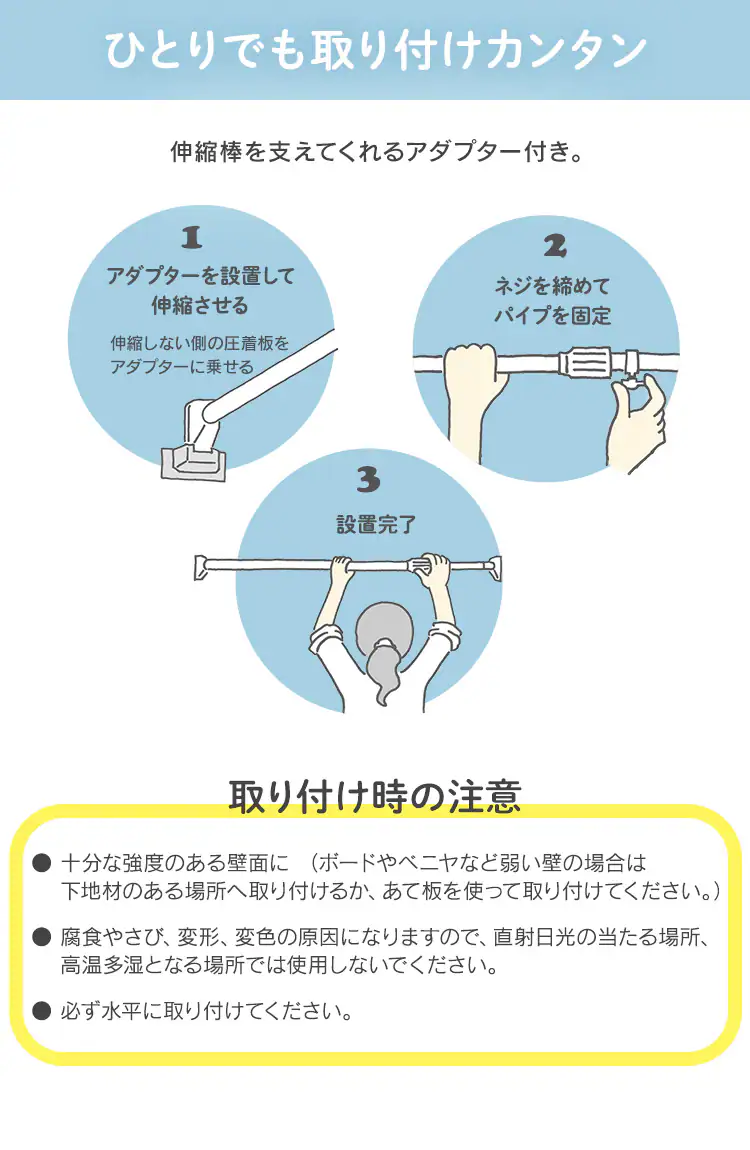 ひとりでも取り付けカンタン

伸縮棒を支えてくれるアダプター付き。

1
アダプターを設置して伸縮させる
伸縮しない側の圧着板をアダプターに乗せる

2
ネジを締めてパイプを固定

3
設置完了

取り付け時の注意

● 十分な強度のある壁面に （ボードやベニヤなど弱い壁の場合は下地材のある場所へ取り付けるか、あて板を使って取り付けてください。）

● 腐食やさび、変形、変色の原因になりますので、直射日光の当たる場所、高温多湿となる場所では使用しないでください。

● 必ず水平に取り付けてください。