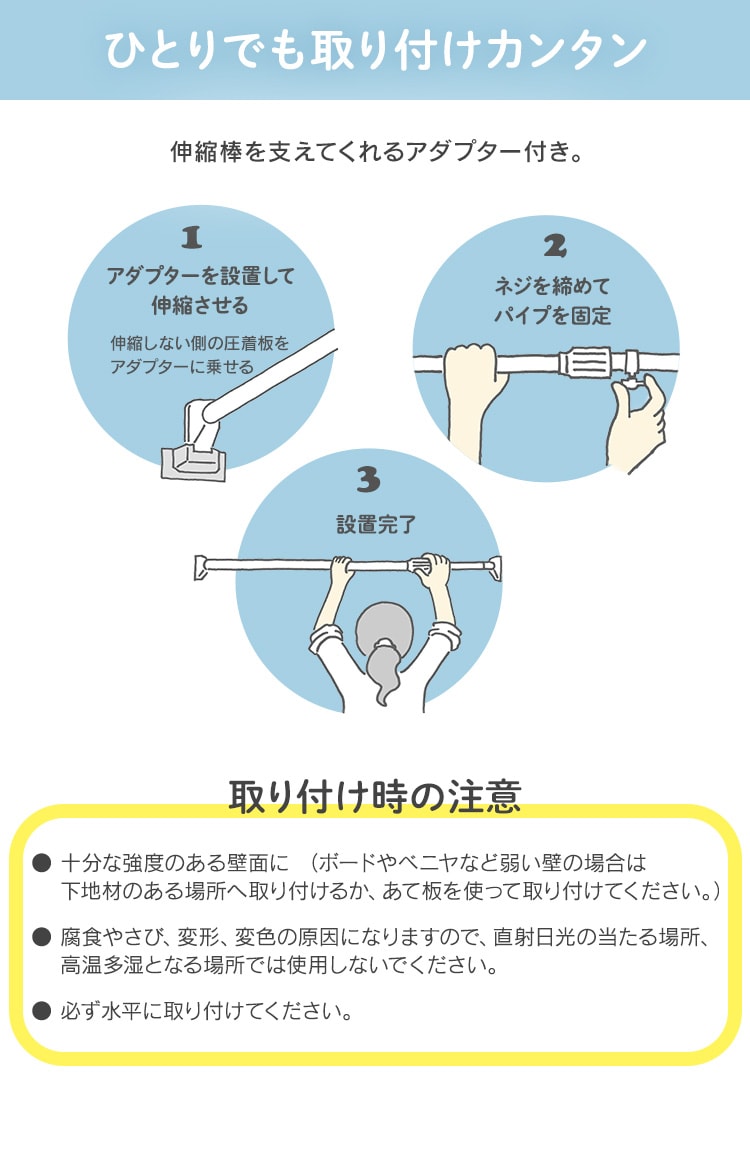 ひとりでも取り付けカンタン

伸縮棒を支えてくれるアダプター付き。

1
アダプターを設置して伸縮させる
伸縮しない側の圧着板をアダプターに乗せる

2
ネジを締めてパイプを固定

3
設置完了

取り付け時の注意

● 十分な強度のある壁面に （ボードやベニヤなど弱い壁の場合は下地材のある場所へ取り付けるか、あて板を使って取り付けてください。）

● 腐食やさび、変形、変色の原因になりますので、直射日光の当たる場所、高温多湿となる場所では使用しないでください。

● 必ず水平に取り付けてください。