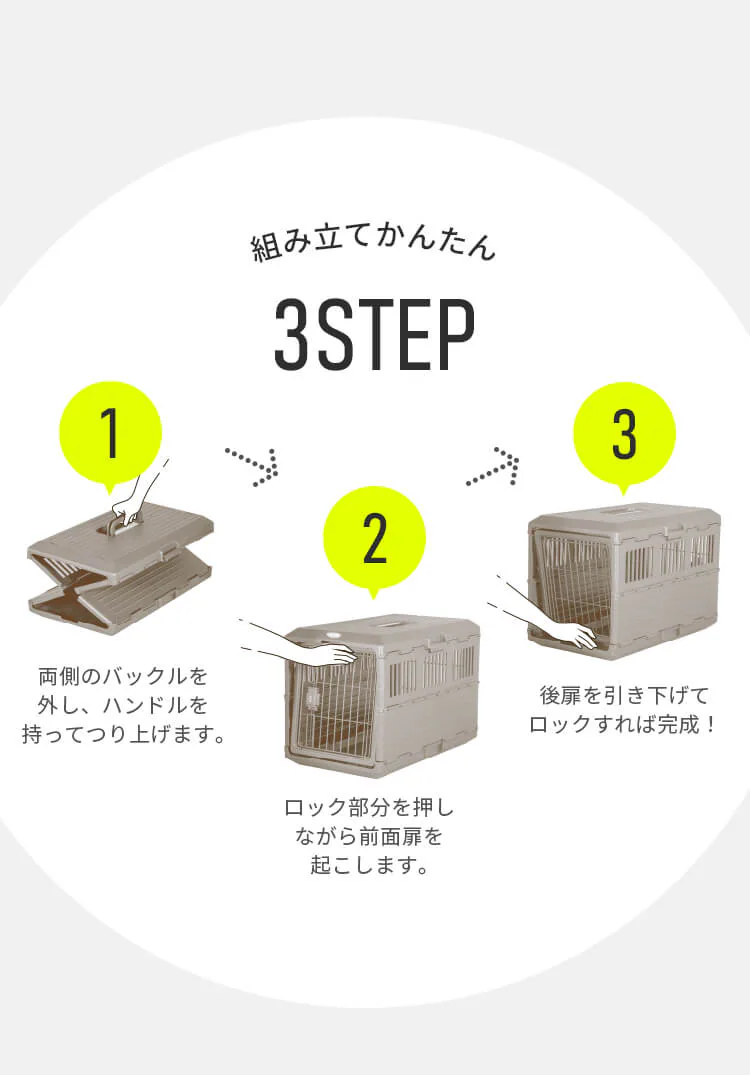 組み立てかんたん

3STEP

1

両側のバックルを外し、ハンドルを持ってつり上げます。

2

ロック部分を押しながら前面扉を起こします。

3

後扉を引き下げてロックすれば完成！