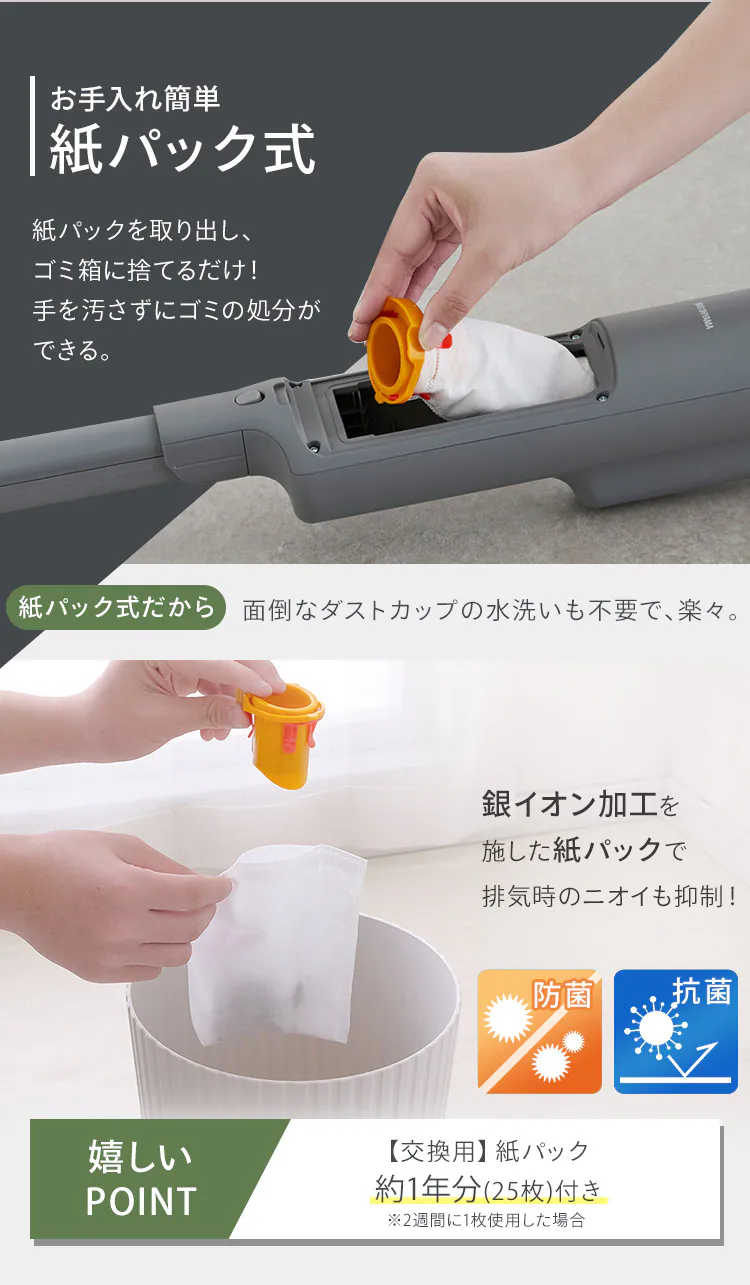 お手入れ簡単
紙パック式

紙パックを取り出し、ゴミ箱に捨てるだけ！手を汚さずにゴミの処分ができる。

紙パック式だから 面倒なダストカップの水洗いも不要で、楽々。

銀イオン加工を施した紙パックで排気時のニオイも抑制！

防菌

抗菌

嬉しい
POINT

【交換用】紙パック
約1年分(25枚)付き
※2週間に1枚使用した場合