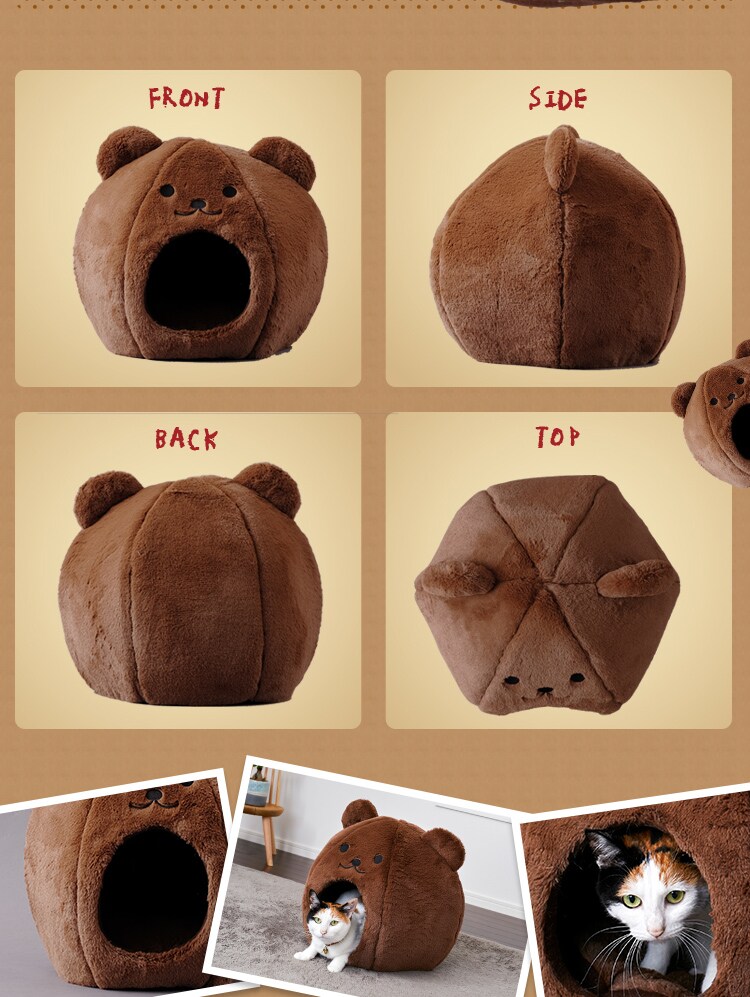 FRONT

SIDE

BACK

TOP