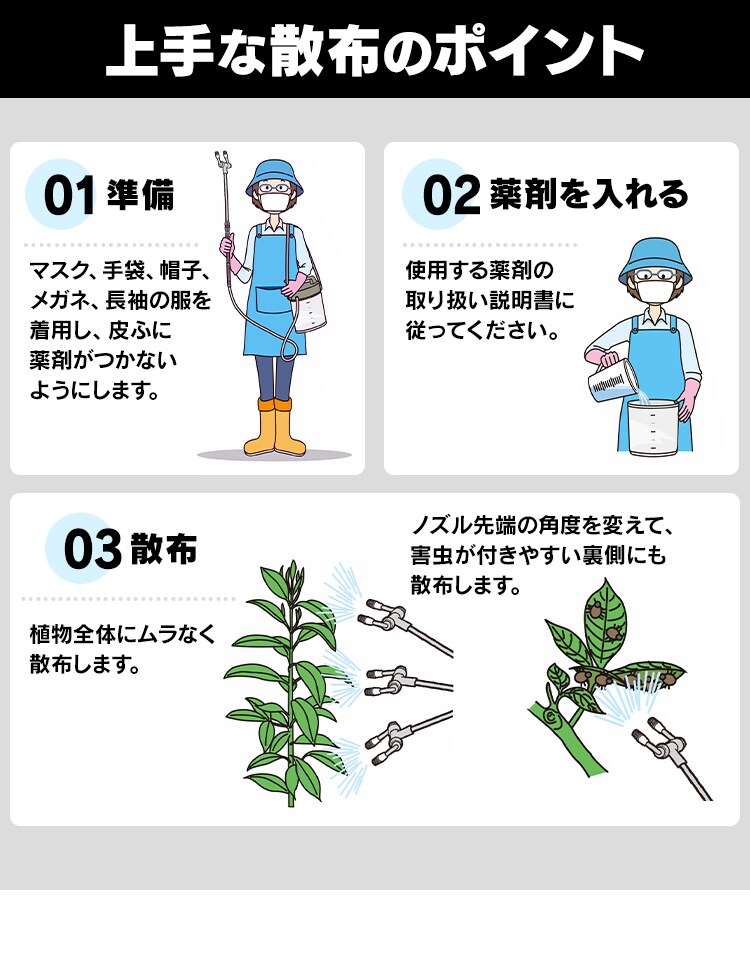 上手な散布のポイント

01 準備

マスク、手袋、帽子、メガネ、長袖の服を着用し、皮ふに薬剤がつかないようにします。

02 薬剤を入れる

使用する薬剤の取り扱い説明書に従ってください。

03 散布

植物全体にムラなく散布します。

ノズル先端の角度を変えて、害虫が付きやすい裏側にも散布します。