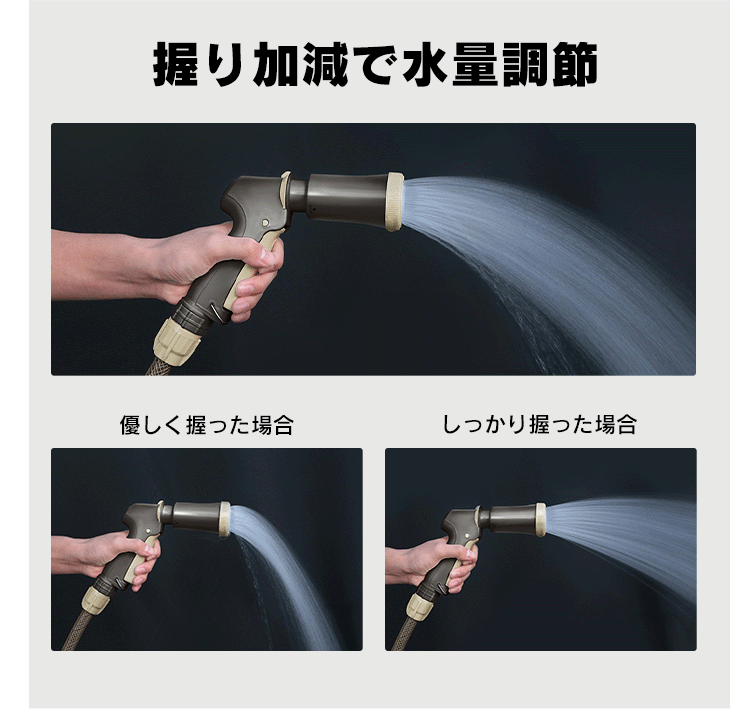 握り加減で水量調節

優しく握った場合

しっかり握った場合