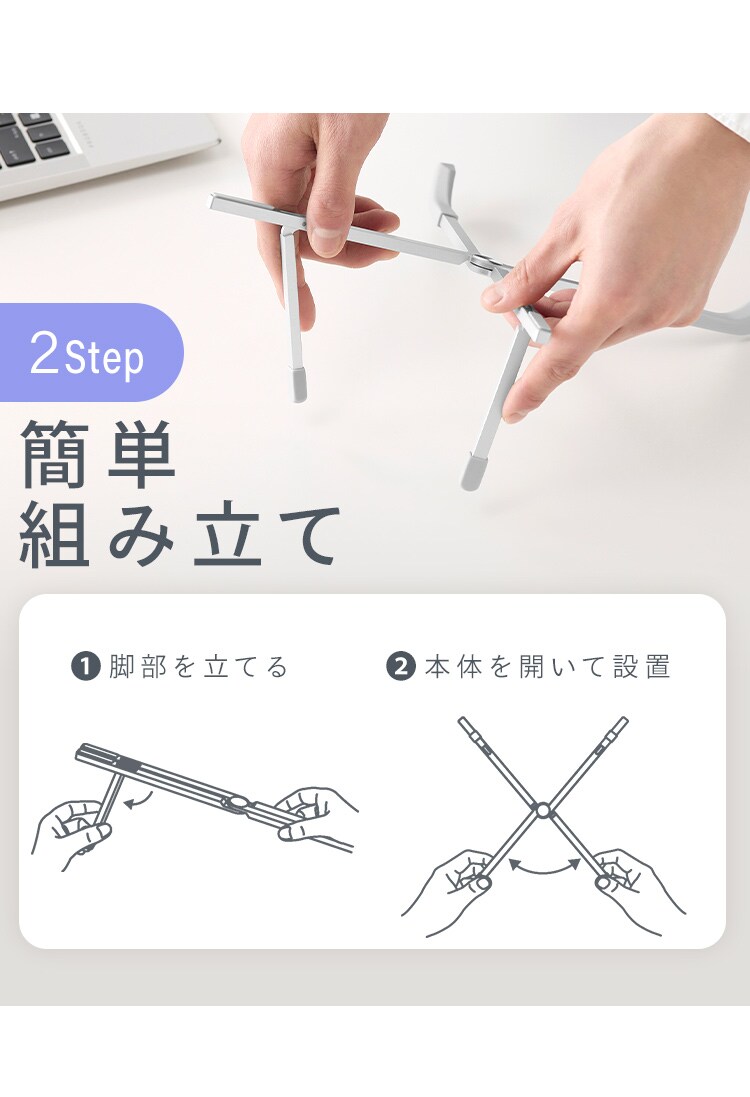 2Step

簡単
組み立て

❶ 脚部を立てる

❷ 本体を開いて設置