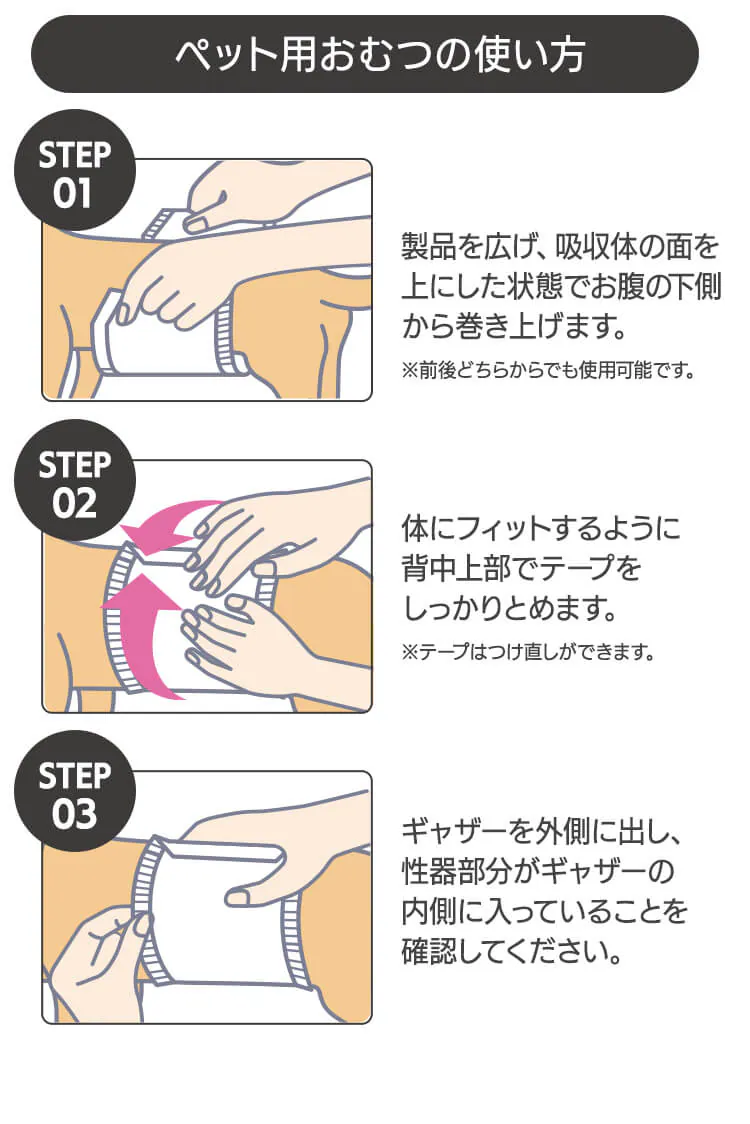 ペット用おむつの使い方

STEP 01

製品を広げ、吸収体の面を上にした状態でお腹の下側から巻き上げます。

※前後どちらからでも使用可能です。

STEP 02

体にフィットするように背中上部でテープをしっかりとめます。

※テープはつけ直しができます。

STEP 03

ギャザーを外側に出し、性器部分がギャザーの内側に入っていることを確認してください。