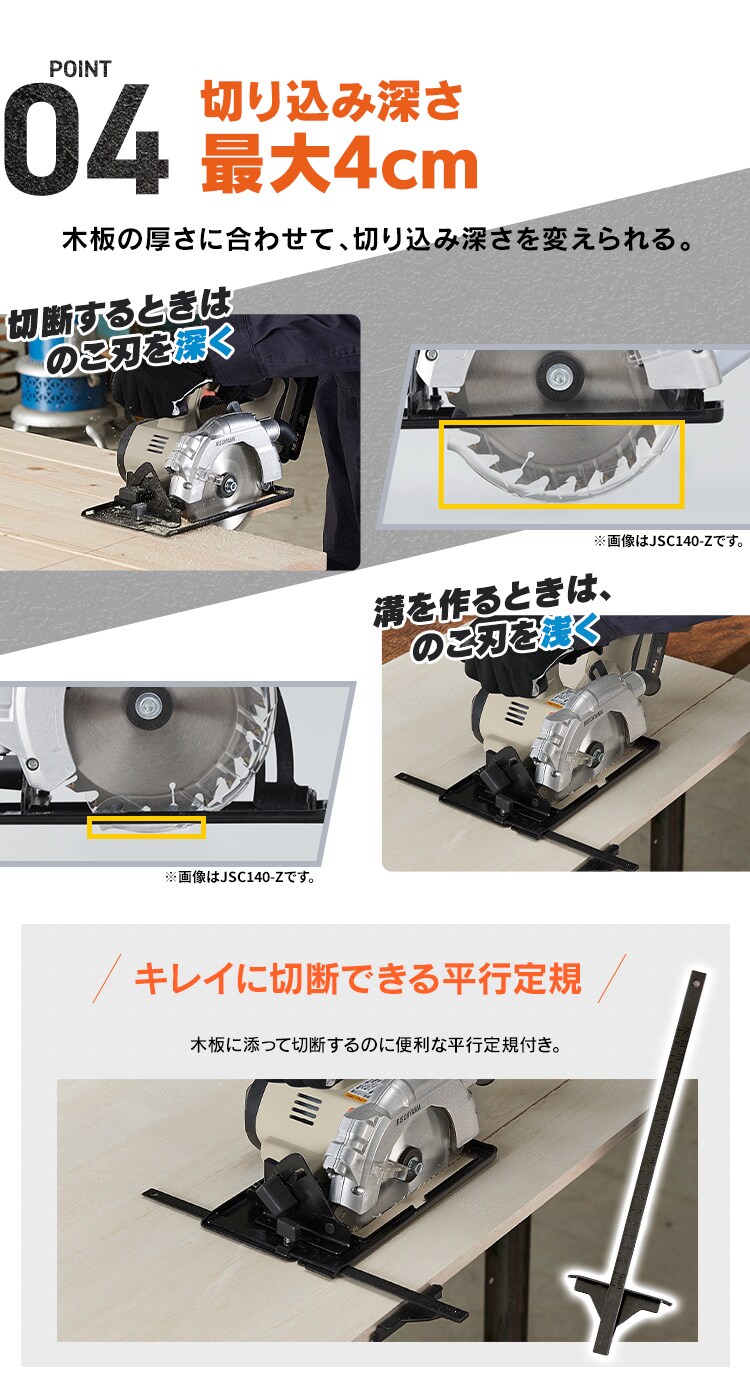 POINT
04
切り込み深さ
最大4cm

木板の厚さに合わせて、切り込み深さを変えられる。

切断するときは
のこ刃を深く

※画像はJSC140-Zです。

溝を作るときは、
のこ刃を浅く

※画像はJSC140-Zです。

キレイに切断できる平行定規

木板に添って切断するのに便利な平行定規付き。