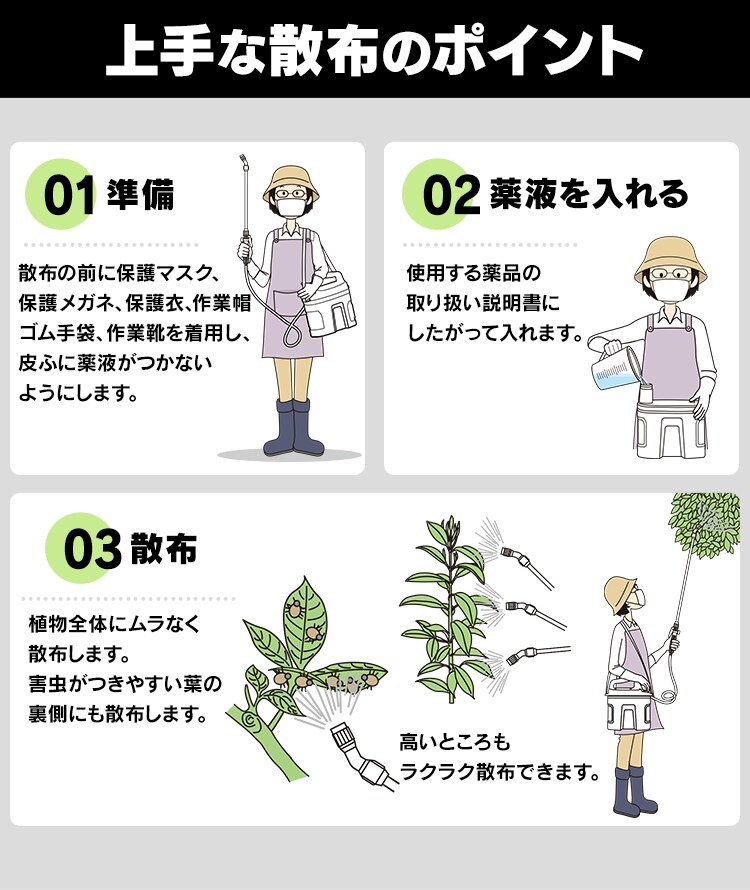 上手な散布のポイント

01 準備

散布の前に保護マスク、保護メガネ、保護衣、作業帽ゴム手袋、作業靴を着用し、皮ふに薬液がつかないようにします。

02 薬液を入れる

使用する薬品の取り扱い説明書にしたがって入れます。

03 散布

植物全体にムラなく散布します。
害虫がつきやすい葉の裏側にも散布します。

高いところもラクラク散布できます。