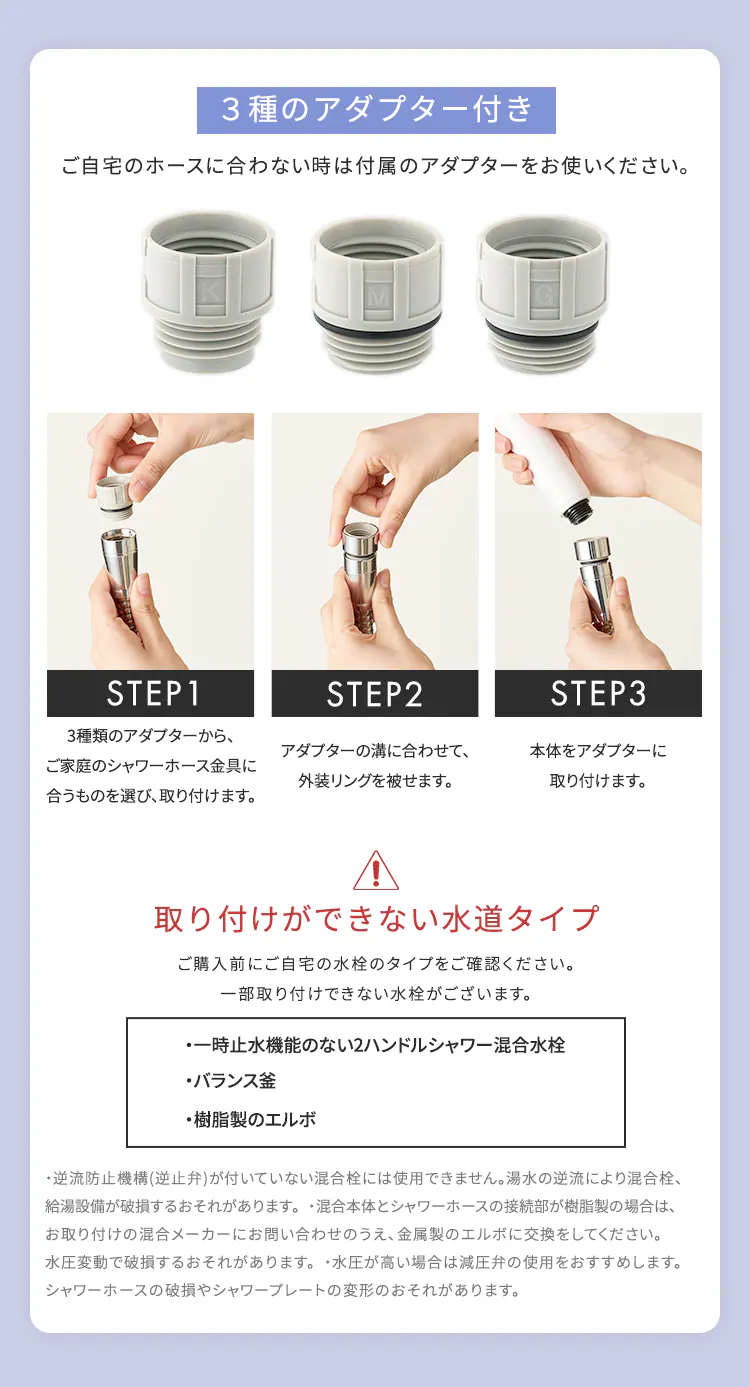 ３種のアダプター付き

ご自宅のホースに合わない時は付属のアダプターをお使いください。

K　M　G

STEP1

3種類のアダプターから、ご家庭のシャワーホース金具に合うものを選び、取り付けます。

STEP2

アダプターの溝に合わせて、外装リングを被せます。

STEP3

本体をアダプターに取り付けます。

取り付けができない水道タイプ

ご購入前にご自宅の水栓のタイプをご確認ください。
一部取り付けできない水栓がございます。

・一時止水機能のない2ハンドルシャワー混合水栓
・バランス釜
・樹脂製のエルボ

・逆流防止機構(逆止弁)が付いていない混合栓には使用できません。湯水の逆流により混合栓、給湯設備が破損するおそれがあります。・混合本体とシャワーホースの接続部が樹脂製の場合は、お取り付けの混合メーカーにお問い合わせのうえ、金属製のエルボに交換をしてください。水圧変動で破損するおそれがあります。・水圧が高い場合は減圧弁の使用をおすすめします。シャワーホースの破損やシャワープレートの変形のおそれがあります。