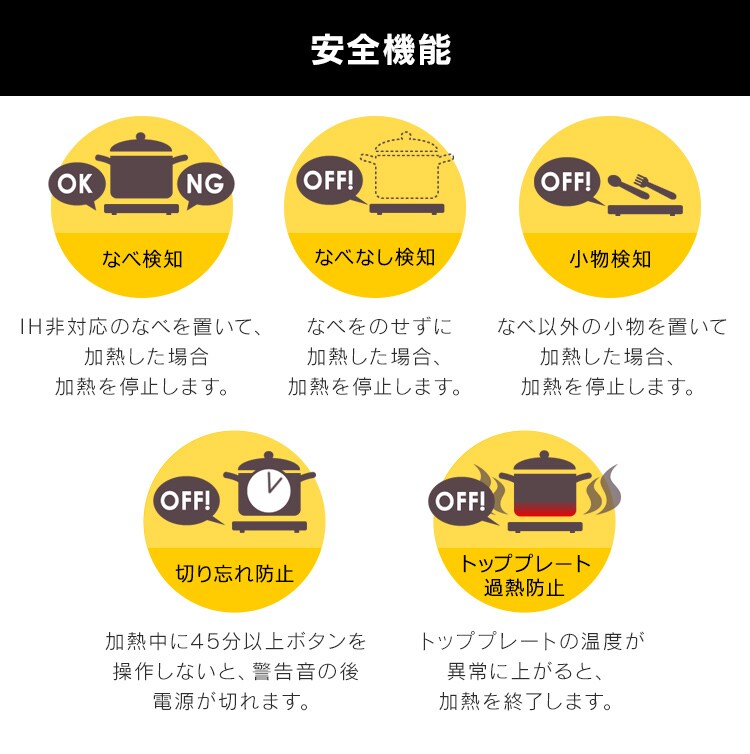 安全機能

OK NG
なべ検知
IH非対応のなべを置いて、加熱した場合加熱を停止します。

OFF!
なべなし検知
なべをのせずに加熱した場合、加熱を停止します。

OFF!
小物検知
なべ以外の小物を置いて加熱した場合、加熱を停止します。

OFF!
切り忘れ防止
加熱中に45分以上ボタンを操作しないと、警告音の後電源が切れます。

OFF!
トッププレート過熱防止
トッププレートの温度が異常に上がると、加熱を終了します。