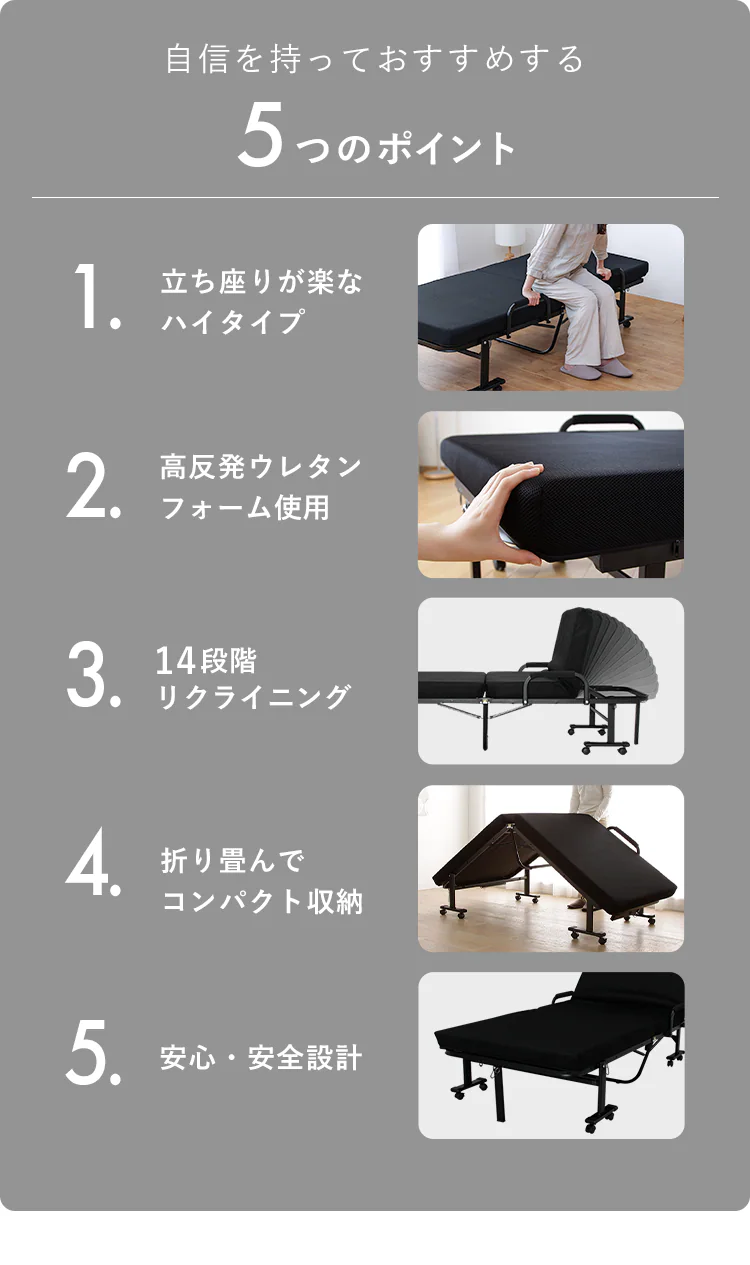 自信を持っておすすめする

5つのポイント

1. 立ち座りが楽なハイタイプ

2. 高反発ウレタンフォーム使用

3. 14段階リクライニング

4. 折り畳んでコンパクト収納

5. 安心・安全設計