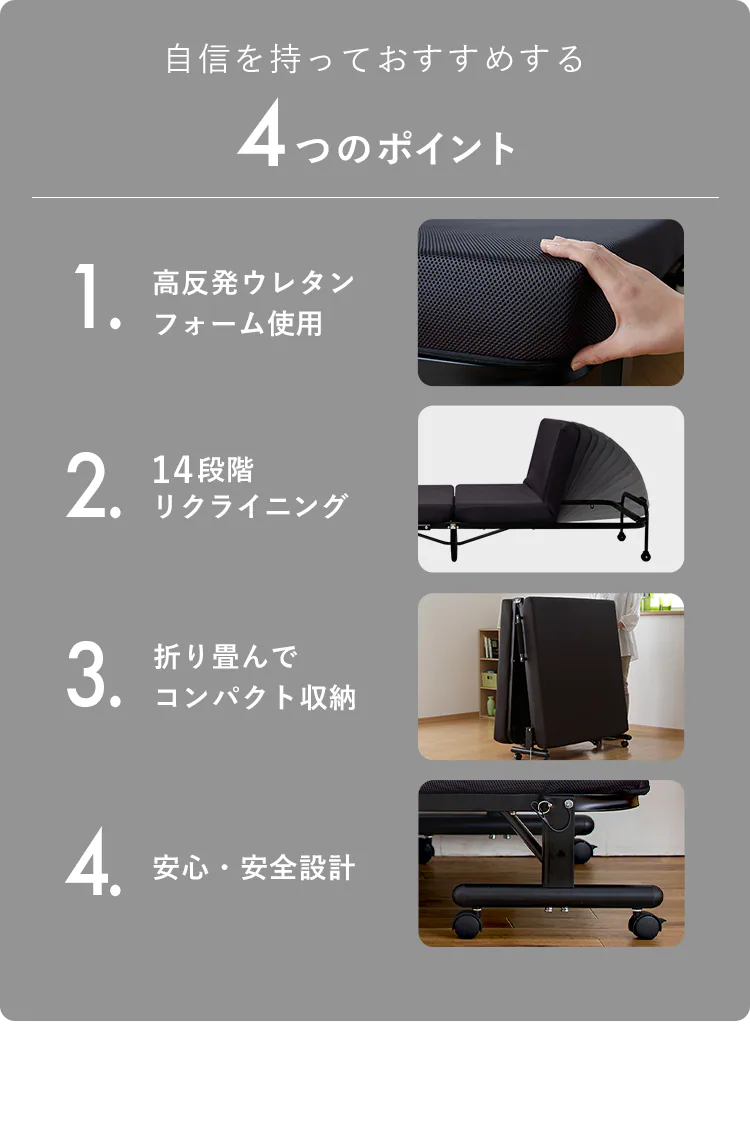 自信を持っておすすめする

4つのポイント

1. 高反発ウレタンフォーム使用

2. 14段階リクライニング

3. 折り畳んでコンパクト収納

4. 安心・安全設計