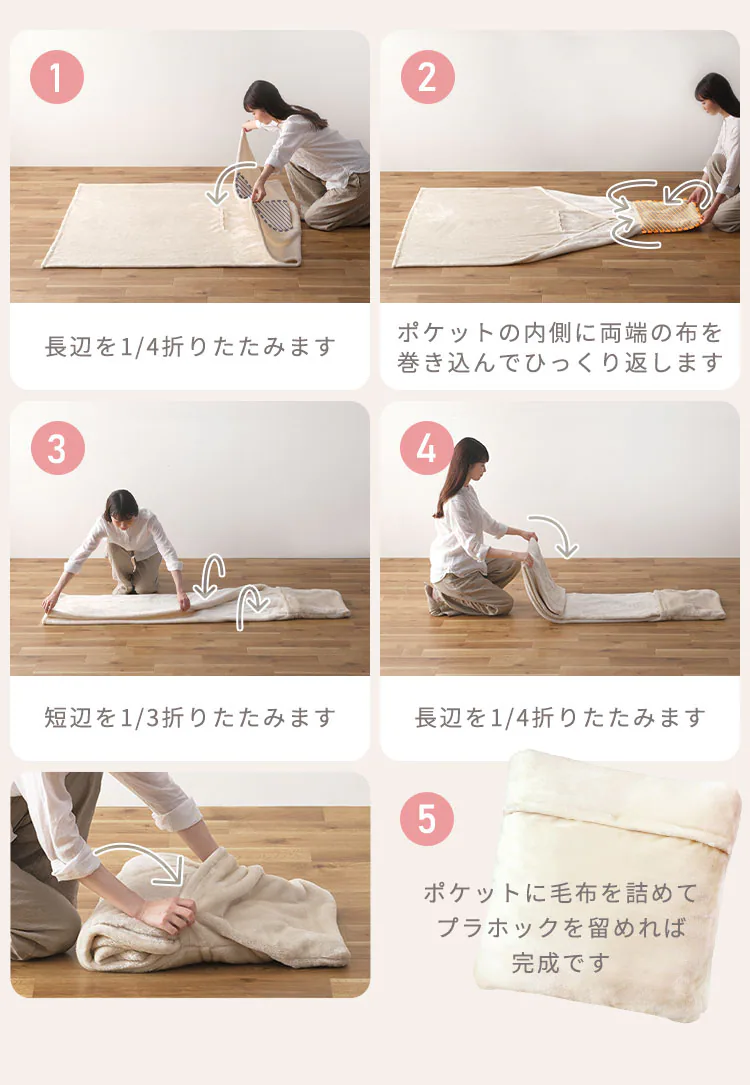 1

長辺を1/4折りたたみます

2

ポケットの内側に両端の布を巻き込んでひっくり返します

3

短辺を1/3折りたたみます

4

長辺を1/4折りたたみます

5

ポケットに毛布を詰めてプラホックを留めれば完成です