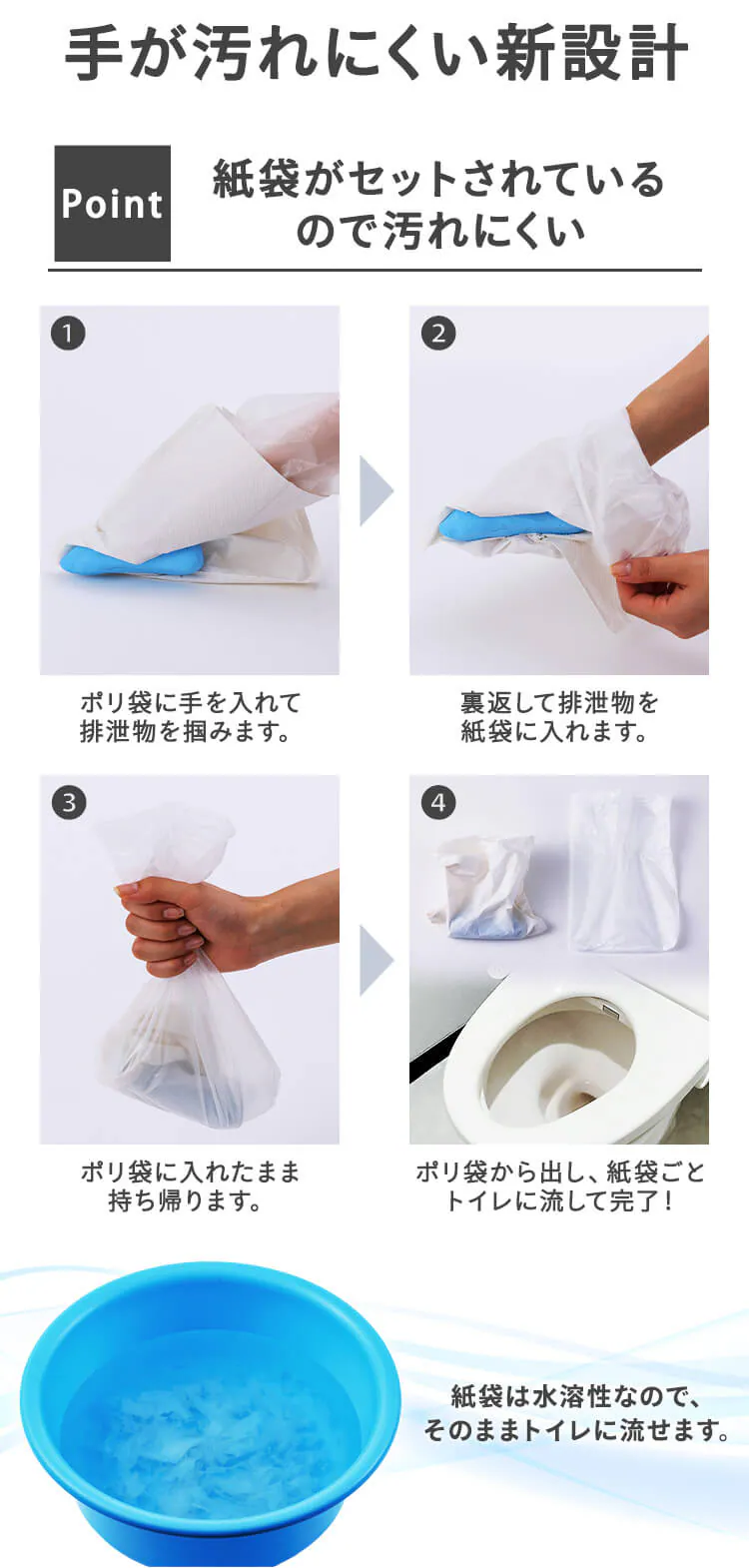 手が汚れにくい新設計

Point

紙袋がセットされているので汚れにくい

1

ポリ袋に手を入れて排泄物を掴みます。

2

裏返して排泄物を紙袋に入れます。

3

ポリ袋に入れたまま持ち帰ります。

4

ポリ袋から出し、紙袋ごとトイレに流して完了！

紙袋は水溶性なので、そのままトイレに流せます。