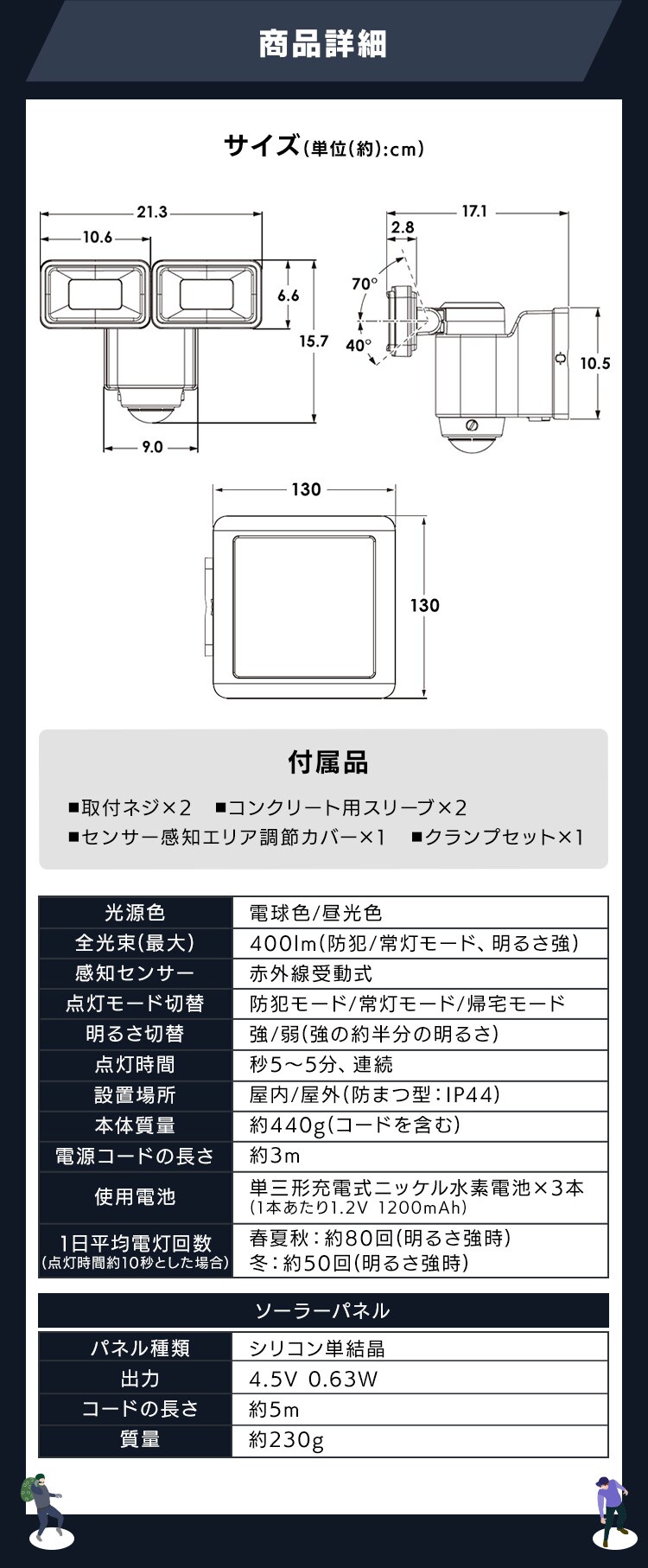 商品詳細

サイズ(単位(約):cm)

21.3
10.6
6.6
15.7
9.0

17.1
2.8
70°
40°
10.5

130
130

付属品

■取付ネジ×2　■コンクリート用スリーブ×2
■センサー感知エリア調節カバー×1　■クランプセット×1

| 光源色 | 電球色/昼光色 |
|---|---|
| 全光束(最大) | 400lm(防犯/常灯モード、明るさ強) |
| 感知センサー | 赤外線受動式 |
| 点灯モード切替 | 防犯モード/常灯モード/帰宅モード |
| 明るさ切替 | 強/弱(強の約半分の明るさ) |
| 点灯時間 | 秒5～5分、連続 |
| 設置場所 | 屋内/屋外(防まつ型:IP44) |
| 本体質量 | 約440g(コードを含む) |
| 電源コードの長さ | 約3m |
| 使用電池 | 単三形充電式ニッケル水素電池×3本 (1本あたり1.2V 1200mAh) |
| 1日平均電灯回数 (点灯時間約10秒とした場合) | 春夏秋:約80回(明るさ強時) 冬:約50回(明るさ強時) |

ソーラーパネル

| パネル種類 | シリコン単結晶 |
|---|---|
| 出力 | 4.5V 0.63W |
| コードの長さ | 約5m |
| 質量 | 約230g |