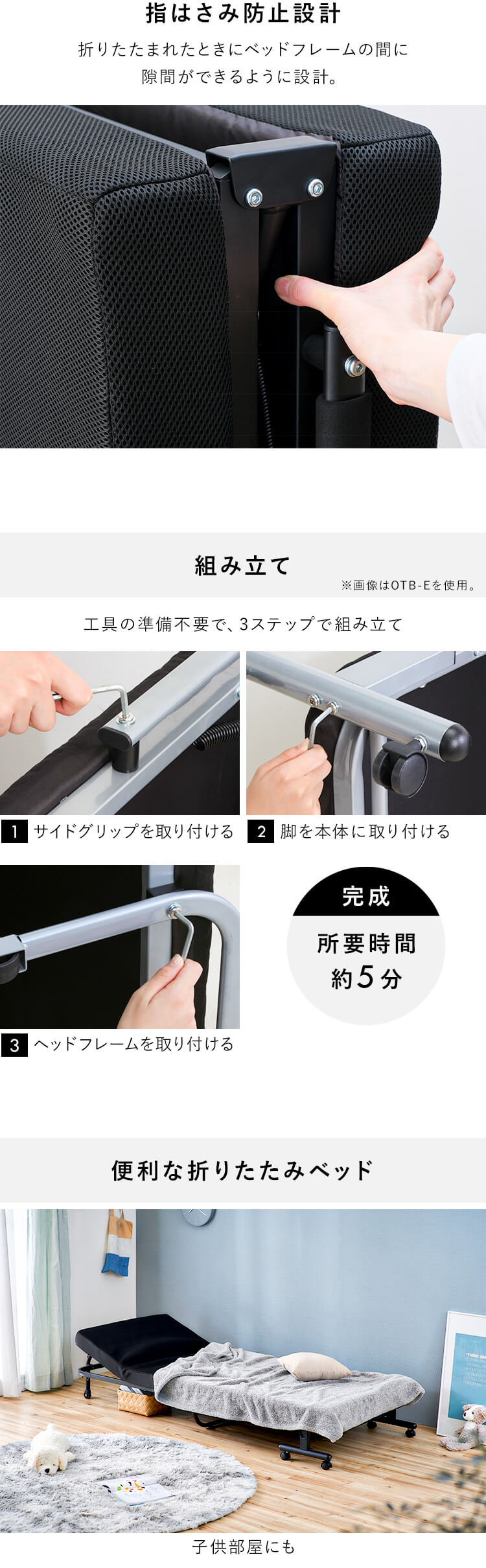 指はさみ防止設計

折りたたまれたときにベッドフレームの間に隙間ができるように設計。

組み立て

※画像はOTB-Eを使用。

工具の準備不要で、3ステップで組み立て

1 サイドグリップを取り付ける

2 脚を本体に取り付ける

3 ヘッドフレームを取り付ける

完成

所要時間 約5分

便利な折りたたみベッド

子供部屋にも