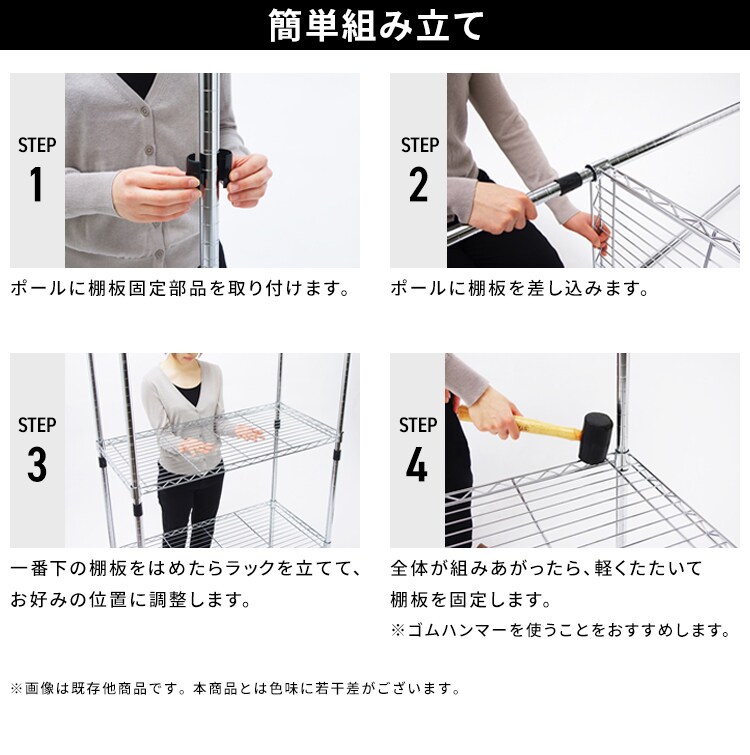 簡単組み立て

STEP
1

ポールに棚板固定部品を取り付けます。

STEP
2

ポールに棚板を差し込みます。

STEP
3

一番下の棚板をはめたらラックを立てて、お好みの位置に調整します。

STEP
4

全体が組みあがったら、軽くたたいて棚板を固定します。
※ゴムハンマーを使うことをおすすめします。

※画像は既存他商品です。本商品とは色味に若干差がございます。